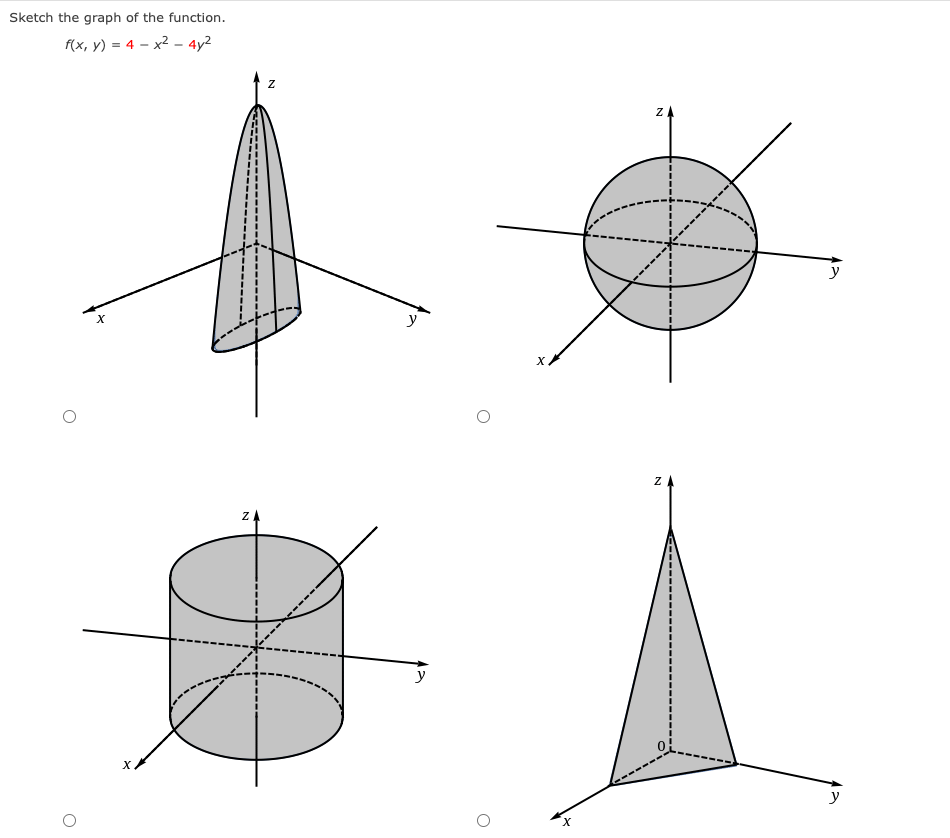 Sketch the graph of the function.

$f(x, y) = 4 - x^2 - 4y^2$

z
x
y

z
y
x

z
y
x

z
0
y
x