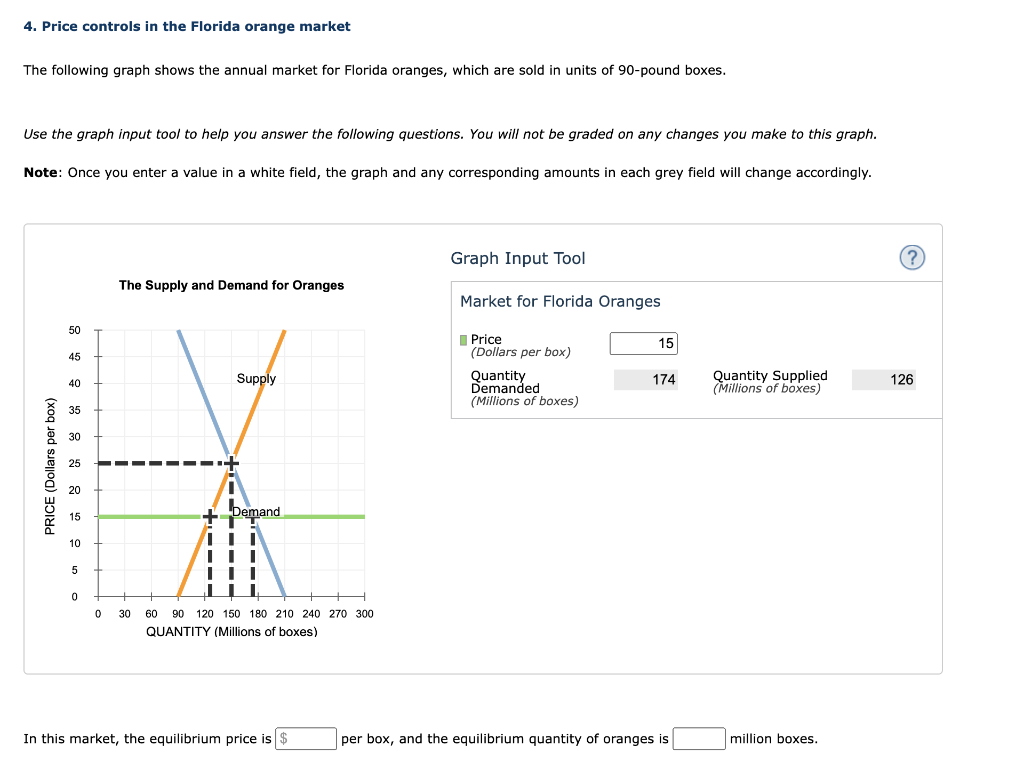 4. Price controls in the Florida orange market

The following graph shows the annual market for Florida oranges, which are sold in units of 90-pound boxes.

Use the graph input tool to help you answer the following questions. You will not be graded on any changes you make to this graph.

Note: Once you enter a value in a white field, the graph and any corresponding amounts in each grey field will change accordingly.

The Supply and Demand for Oranges

PRICE (Dollars per box)

50
45
40
35
30
25
20
15
10
5
0

Supply

Demand

0 30 60 90 120 150 180 210 240 270 300

QUANTITY (Millions of boxes)

Graph Input Tool

?

Market for Florida Oranges

Price
(Dollars per box)

15

Quantity Demanded
(Millions of boxes)

174

Quantity Supplied
(Millions of boxes)

126

In this market, the equilibrium price is $ per box, and the equilibrium quantity of oranges is million boxes.