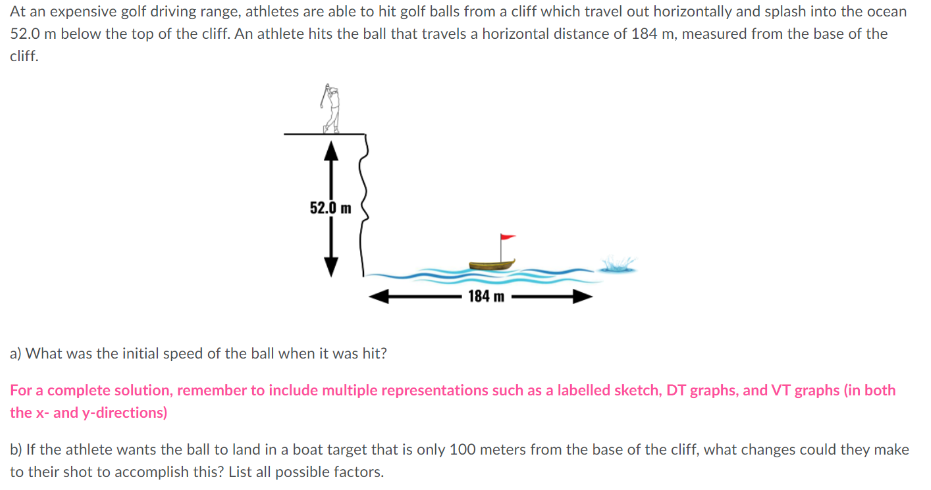 At an expensive golf driving range, athletes are able to hit golf balls from a cliff which travel out horizontally and splash into the ocean 52.0 m below the top of the cliff. An athlete hits the ball that travels a horizontal distance of 184 m, measured from the base of the cliff.

52.0 m

184 m

a) What was the initial speed of the ball when it was hit?

For a complete solution, remember to include multiple representations such as a labelled sketch, DT graphs, and VT graphs (in both the x- and y-directions)

b) If the athlete wants the ball to land in a boat target that is only 100 meters from the base of the cliff, what changes could they make to their shot to accomplish this? List all possible factors.