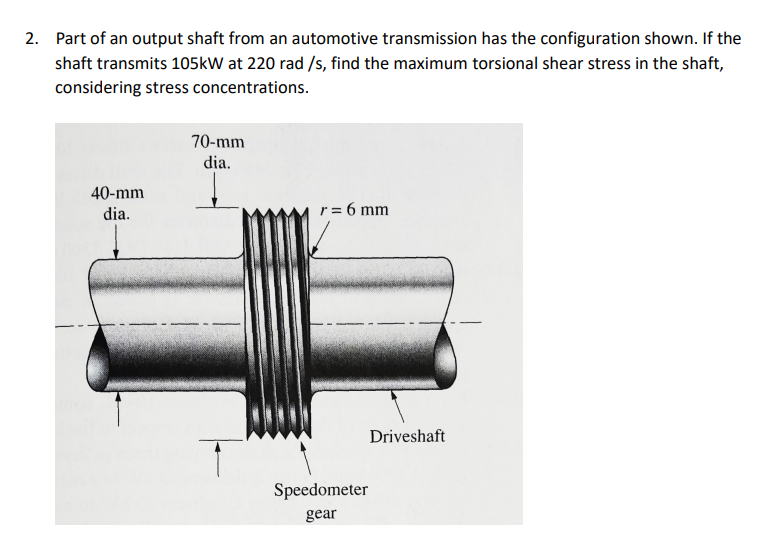 2. Part of an output shaft from an automotive transmission has the configuration shown. If the shaft transmits 105kW at 220 rad /s, find the maximum torsional shear stress in the shaft, considering stress concentrations.

70-mm dia.

40-mm dia.

$r = 6$ mm

Driveshaft

Speedometer gear