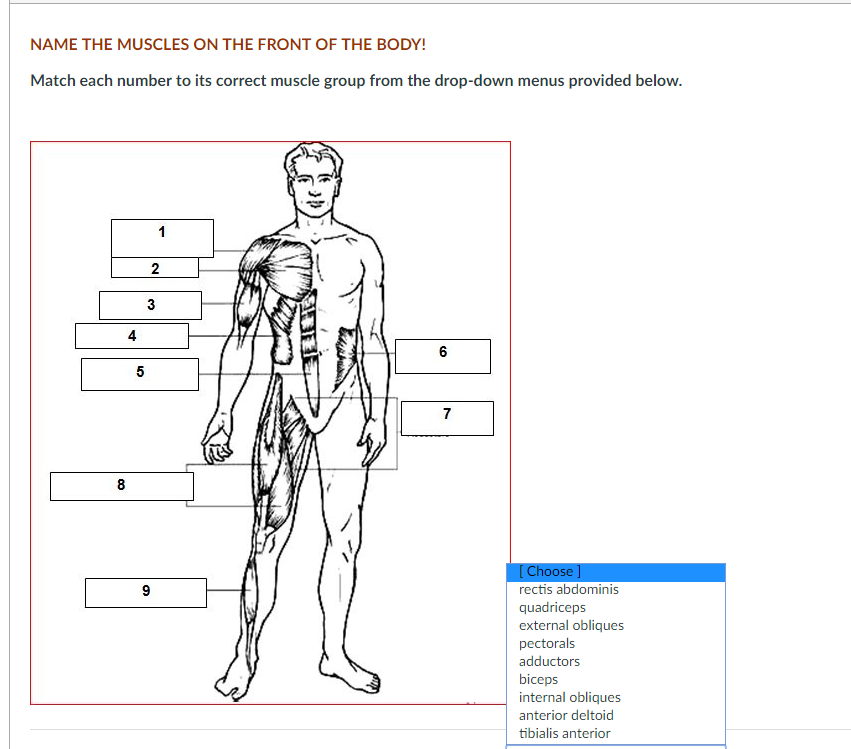 NAME THE MUSCLES ON THE FRONT OF THE BODY!

Match each number to its correct muscle group from the drop-down menus provided below.

1
2
3
4
5
6
7
8
9

[ Choose ]
rectis abdominis
quadriceps
external obliques
pectorals
adductors
biceps
internal obliques
anterior deltoid
tibialis anterior