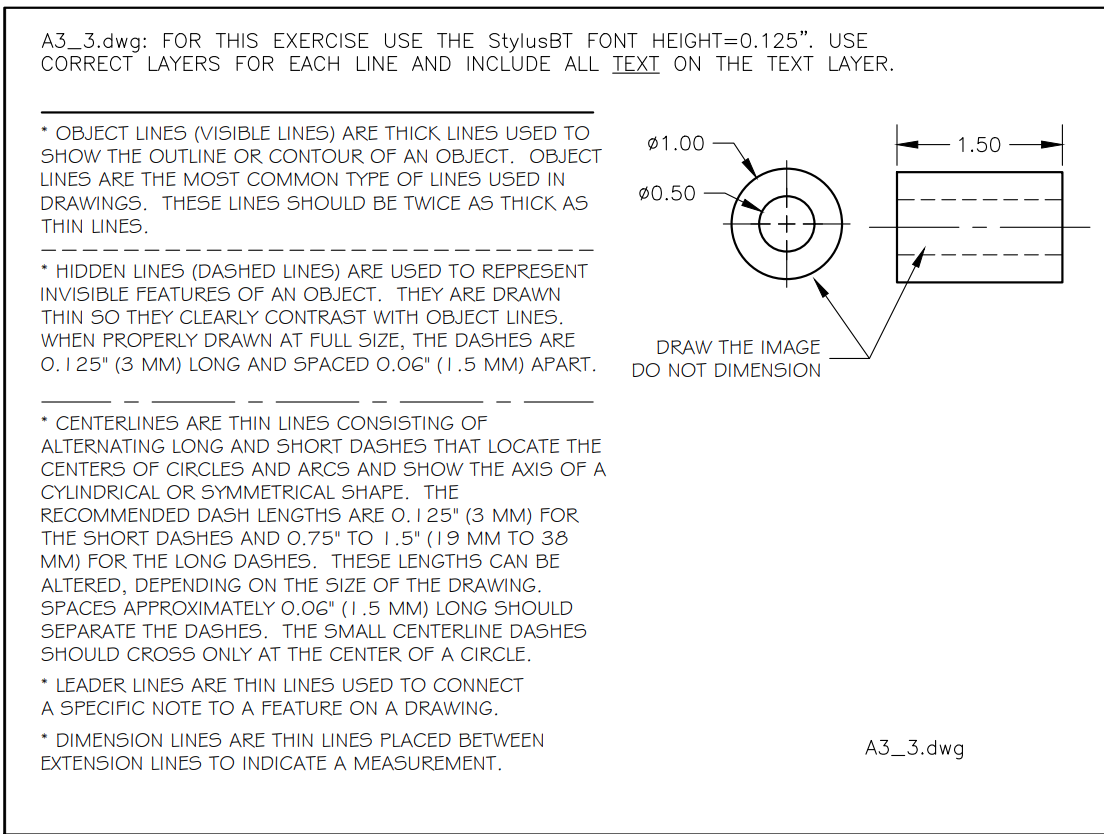 A3_3.dwg: FOR THIS EXERCISE USE THE StylusBT FONT HEIGHT=0.125". USE CORRECT LAYERS FOR EACH LINE AND INCLUDE ALL TEXT ON THE TEXT LAYER.

* OBJECT LINES (VISIBLE LINES) ARE THICK LINES USED TO SHOW THE OUTLINE OR CONTOUR OF AN OBJECT. OBJECT LINES ARE THE MOST COMMON TYPE OF LINES USED IN DRAWINGS. THESE LINES SHOULD BE TWICE AS THICK AS THIN LINES.

* HIDDEN LINES (DASHED LINES) ARE USED TO REPRESENT INVISIBLE FEATURES OF AN OBJECT. THEY ARE DRAWN THIN SO THEY CLEARLY CONTRAST WITH OBJECT LINES. WHEN PROPERLY DRAWN AT FULL SIZE, THE DASHES ARE 0.125" (3 MM) LONG AND SPACED 0.06" (1.5 MM) APART.

* CENTERLINES ARE THIN LINES CONSISTING OF ALTERNATING LONG AND SHORT DASHES THAT LOCATE THE CENTERS OF CIRCLES AND ARCS AND SHOW THE AXIS OF A CYLINDRICAL OR SYMMETRICAL SHAPE. THE RECOMMENDED DASH LENGTHS ARE 0.125" (3 MM) FOR THE SHORT DASHES AND 0.75" TO 1.5" (19 MM TO 38 MM) FOR THE LONG DASHES. THESE LENGTHS CAN BE ALTERED, DEPENDING ON THE SIZE OF THE DRAWING. SPACES APPROXIMATELY 0.06" (1.5 MM) LONG SHOULD SEPARATE THE DASHES. THE SMALL CENTERLINE DASHES SHOULD CROSS ONLY AT THE CENTER OF A CIRCLE.

* LEADER LINES ARE THIN LINES USED TO CONNECT A SPECIFIC NOTE TO A FEATURE ON A DRAWING.

* DIMENSION LINES ARE THIN LINES PLACED BETWEEN EXTENSION LINES TO INDICATE A MEASUREMENT.

ø1.00
ø0.50
1.50

DRAW THE IMAGE
DO NOT DIMENSION

A3_3.dwg