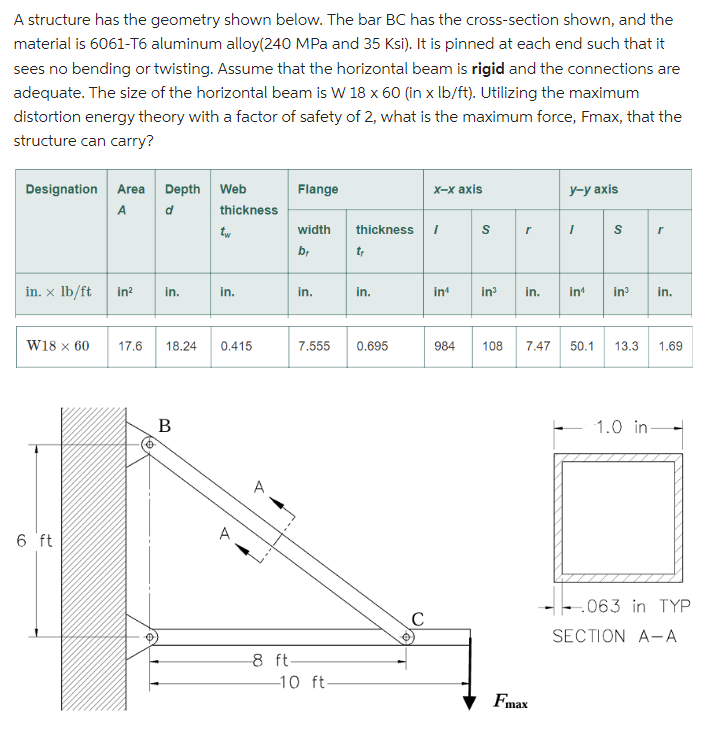 A structure has the geometry shown below. The bar BC has the cross-section shown, and the material is 6061-T6 aluminum alloy(240 MPa and 35 Ksi). It is pinned at each end such that it sees no bending or twisting. Assume that the horizontal beam is **rigid** and the connections are adequate. The size of the horizontal beam is W 18 x 60 (in x lb/ft). Utilizing the maximum distortion energy theory with a factor of safety of 2, what is the maximum force, Fmax, that the structure can carry?

| Designation | Area $A$ | Depth $d$ | Web thickness $t_w$ | Flange width $b_f$ | Flange thickness $t_f$ | x–x axis $I$ | x–x axis $S$ | x–x axis $r$ | y–y axis $I$ | y–y axis $S$ | y–y axis $r$ |
|---|---|---|---|---|---|---|---|---|---|---|---|
| in. × lb/ft | in² | in. | in. | in. | in. | in⁴ | in³ | in. | in⁴ | in³ | in. |
| W18 × 60 | 17.6 | 18.24 | 0.415 | 7.555 | 0.695 | 984 | 108 | 7.47 | 50.1 | 13.3 | 1.69 |

B
A
A
6 ft
C
8 ft
10 ft
$F_{max}$

1.0 in
.063 in TYP
SECTION A–A