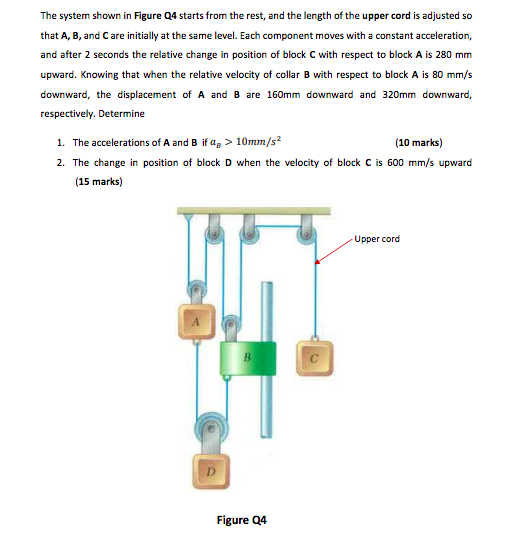 The system shown in Figure Q4 starts from the rest, and the length of the upper cord is adjusted so that A, B, and C are initially at the same level. Each component moves with a constant acceleration, and after 2 seconds the relative change in position of block C with respect to block A is 280 mm upward. Knowing that when the relative velocity of collar B with respect to block A is 80 mm/s downward, the displacement of A and B are 160mm downward and 320mm downward, respectively. Determine

1. The accelerations of A and B if $a_B > 10mm/s^2$ (10 marks)
2. The change in position of block D when the velocity of block C is 600 mm/s upward (15 marks)

Upper cord

A

B

C

D

Figure Q4