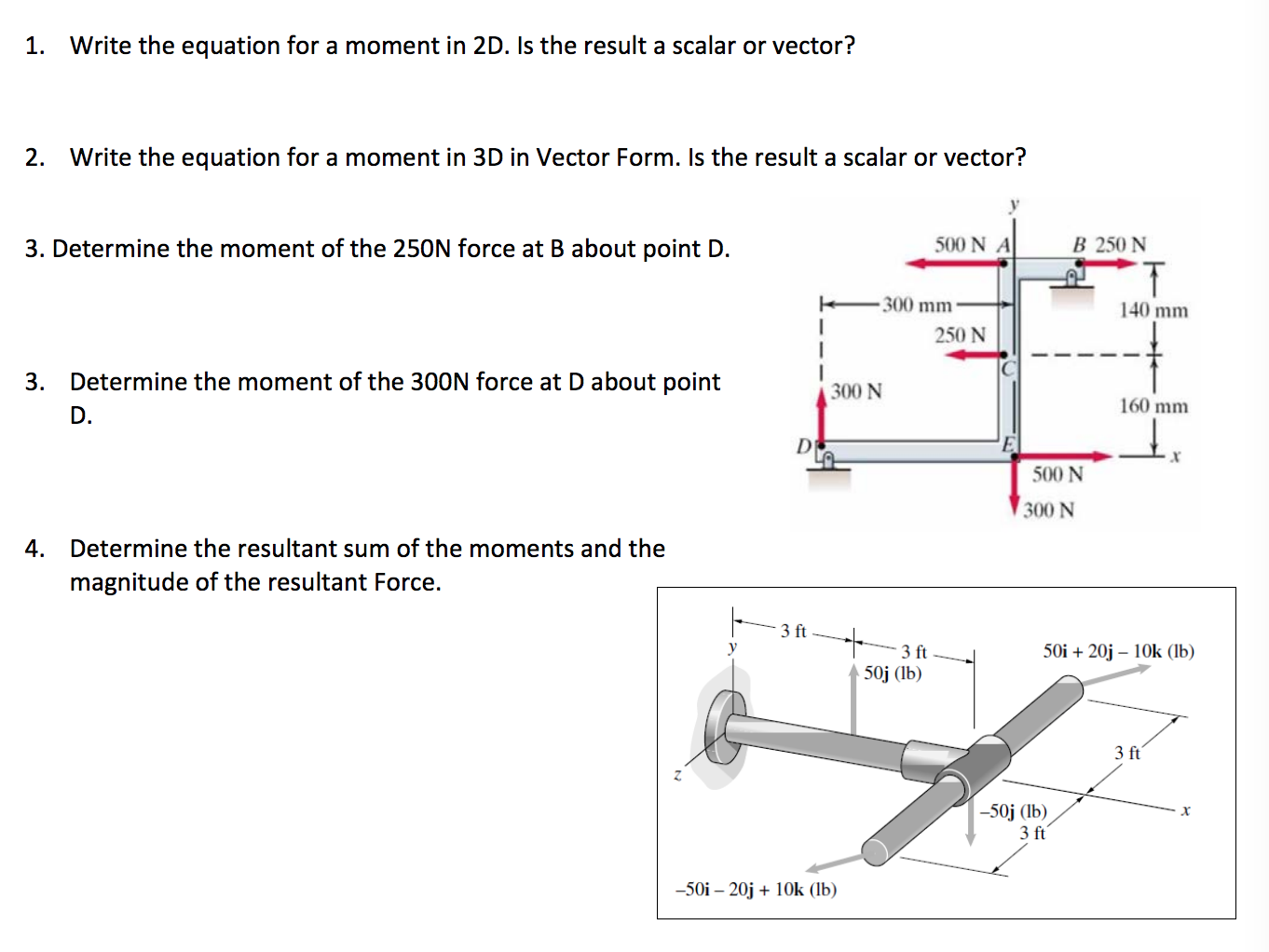 1. Write the equation for a moment in 2D. Is the result a scalar or vector?

2. Write the equation for a moment in 3D in Vector Form. Is the result a scalar or vector?

3. Determine the moment of the 250N force at B about point D.

3. Determine the moment of the 300N force at D about point D.

4. Determine the resultant sum of the moments and the magnitude of the resultant Force.

y
500 N A
B 250 N
300 mm
140 mm
250 N
C
300 N
160 mm
D
E
x
500 N
300 N

3 ft
y
3 ft
50j (lb)
50i + 20j – 10k (lb)
3 ft
z
–50j (lb)
3 ft
x
–50i – 20j + 10k (lb)