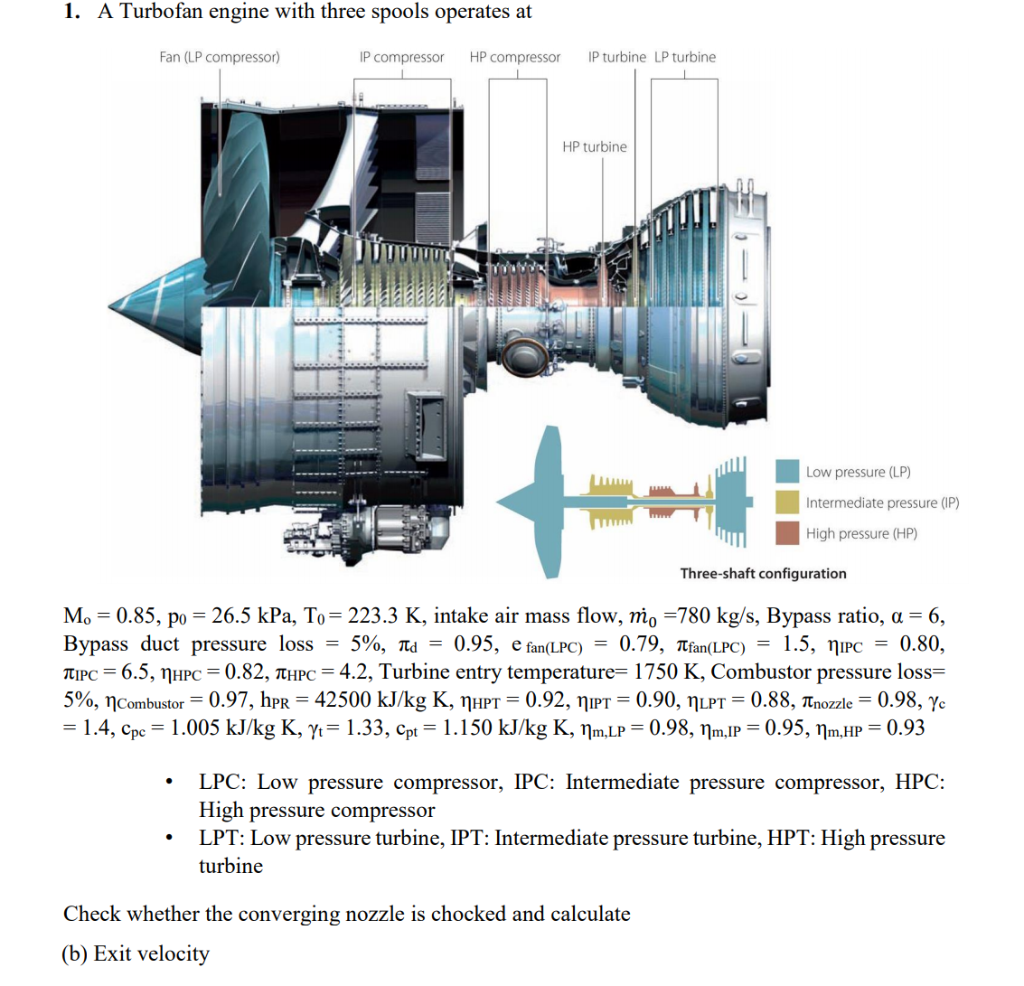 1. A Turbofan engine with three spools operates at

Fan (LP compressor)
IP compressor
HP compressor
IP turbine
LP turbine
HP turbine

Low pressure (LP)
Intermediate pressure (IP)
High pressure (HP)
Three-shaft configuration

$M_o = 0.85$, $p_0 = 26.5$ kPa, $T_0 = 223.3$ K, intake air mass flow, $\dot{m}_0 = 780$ kg/s, Bypass ratio, $\alpha = 6$, Bypass duct pressure loss = 5%, $\pi_d = 0.95$, $e_{fan(LPC)} = 0.79$, $\pi_{fan(LPC)} = 1.5$, $\eta_{IPC} = 0.80$, $\pi_{IPC} = 6.5$, $\eta_{HPC} = 0.82$, $\pi_{HPC} = 4.2$, Turbine entry temperature= 1750 K, Combustor pressure loss= 5%, $\eta_{Combustor} = 0.97$, $h_{PR} = 42500$ kJ/kg K, $\eta_{HPT} = 0.92$, $\eta_{IPT} = 0.90$, $\eta_{LPT} = 0.88$, $\pi_{nozzle} = 0.98$, $\gamma_c = 1.4$, $c_{pc} = 1.005$ kJ/kg K, $\gamma_t = 1.33$, $c_{pt} = 1.150$ kJ/kg K, $\eta_{m,LP} = 0.98$, $\eta_{m,IP} = 0.95$, $\eta_{m,HP} = 0.93$

• LPC: Low pressure compressor, IPC: Intermediate pressure compressor, HPC: High pressure compressor
• LPT: Low pressure turbine, IPT: Intermediate pressure turbine, HPT: High pressure turbine

Check whether the converging nozzle is chocked and calculate

(b) Exit velocity