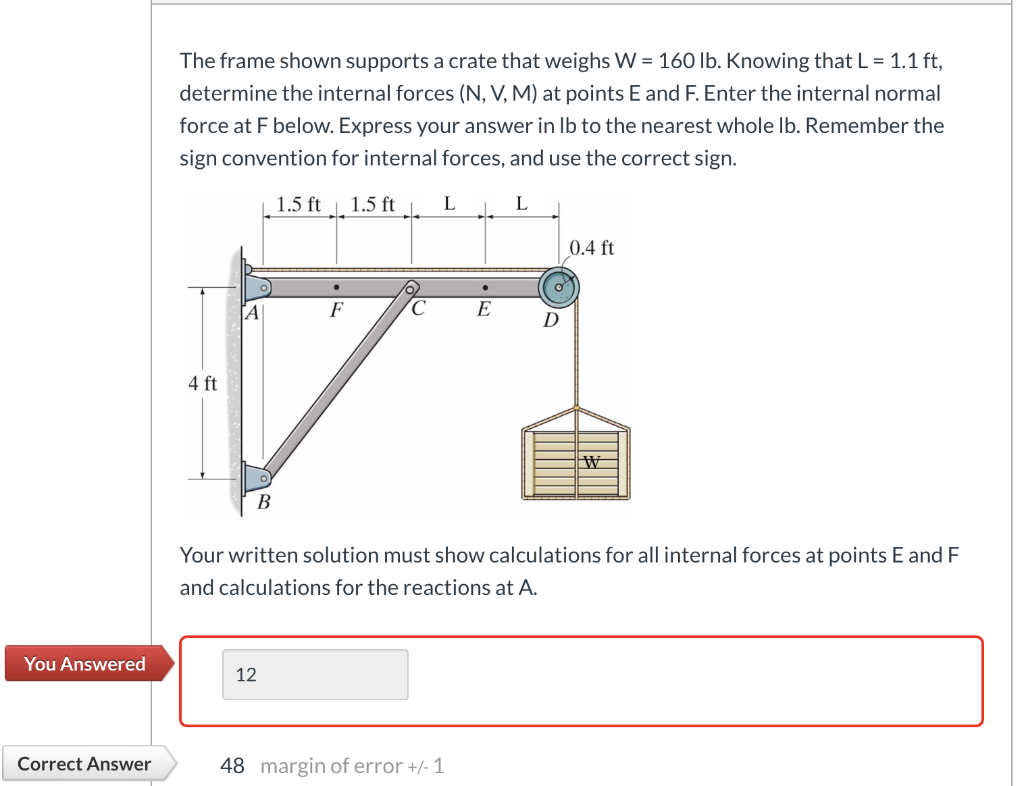 The frame shown supports a crate that weighs W = 160 lb. Knowing that L = 1.1 ft, determine the internal forces (N, V, M) at points E and F. Enter the internal normal force at F below. Express your answer in lb to the nearest whole lb. Remember the sign convention for internal forces, and use the correct sign.

1.5 ft 1.5 ft L L

0.4 ft

A F C E D

4 ft

W

B

Your written solution must show calculations for all internal forces at points E and F and calculations for the reactions at A.

You Answered

12

Correct Answer

48 margin of error +/- 1