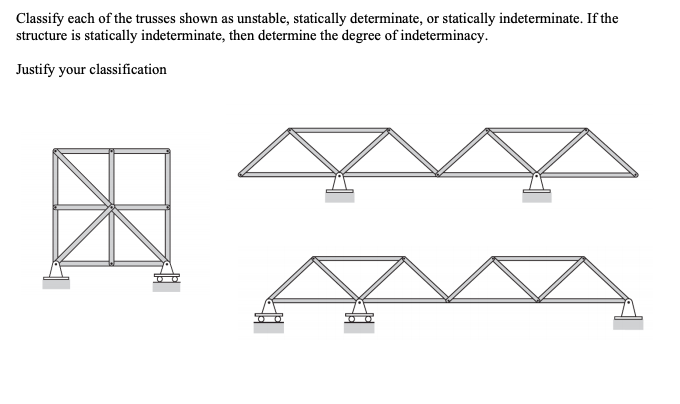 Classify each of the trusses shown as unstable, statically determinate, or statically indeterminate. If the structure is statically indeterminate, then determine the degree of indeterminacy.

Justify your classification