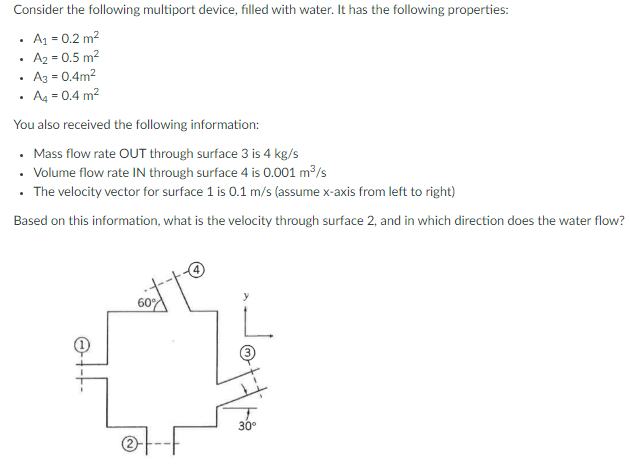 Consider the following multiport device, filled with water. It has the following properties:

- $A_1 = 0.2\ m^2$
- $A_2 = 0.5\ m^2$
- $A_3 = 0.4m^2$
- $A_4 = 0.4\ m^2$

You also received the following information:

- Mass flow rate OUT through surface 3 is 4 kg/s
- Volume flow rate IN through surface 4 is 0.001 $m^3/s$
- The velocity vector for surface 1 is 0.1 m/s (assume x-axis from left to right)

Based on this information, what is the velocity through surface 2, and in which direction does the water flow?

4
60°
y
1
3
30°
2