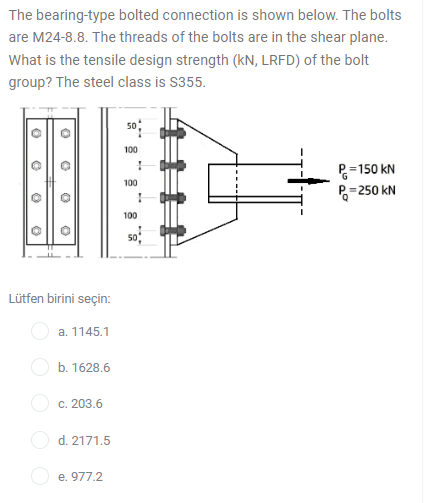 The bearing-type bolted connection is shown below. The bolts are M24-8.8. The threads of the bolts are in the shear plane. What is the tensile design strength (kN, LRFD) of the bolt group? The steel class is S355.

50
100
100
100
50

$P_G = 150$ kN
$P_Q = 250$ kN

Lütfen birini seçin:

a. 1145.1

b. 1628.6

c. 203.6

d. 2171.5

e. 977.2