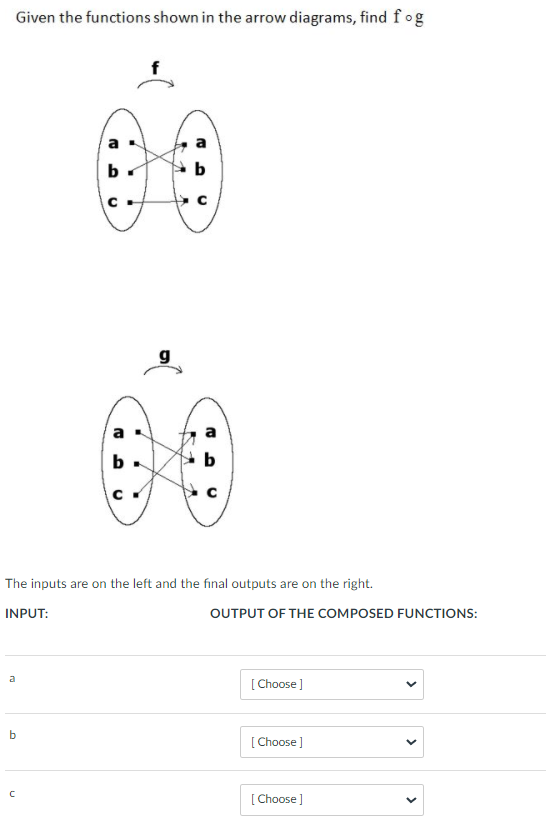 Given the functions shown in the arrow diagrams, find $f \circ g$

f

a
b
c

a
b
c

g

a
b
c

a
b
c

The inputs are on the left and the final outputs are on the right.

INPUT:

OUTPUT OF THE COMPOSED FUNCTIONS:

a

[ Choose ]

b

[ Choose ]

c

[ Choose ]