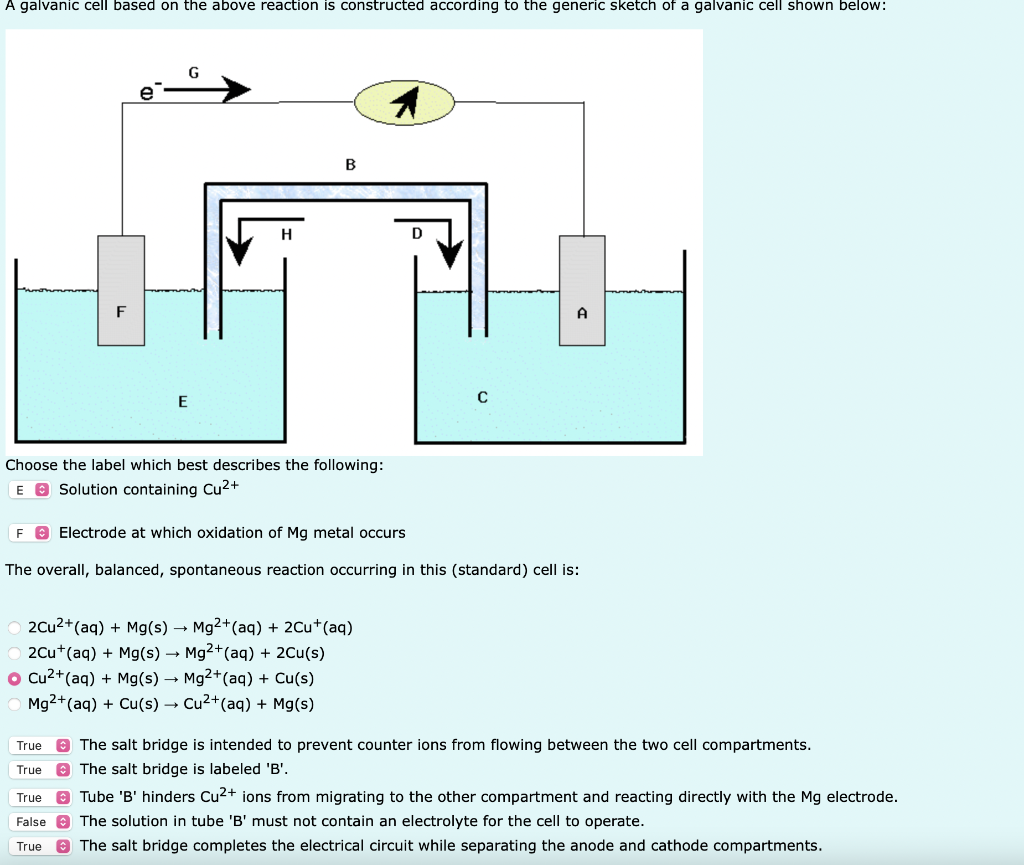 A galvanic cell based on the above reaction is constructed according to the generic sketch of a galvanic cell shown below:

$e^-$ G

B

H

D

F

A

E

C

Choose the label which best describes the following:

E Solution containing $Cu^{2+}$

F Electrode at which oxidation of Mg metal occurs

The overall, balanced, spontaneous reaction occurring in this (standard) cell is:

$2Cu^{2+}(aq) + Mg(s) \rightarrow Mg^{2+}(aq) + 2Cu^{+}(aq)$
$2Cu^{+}(aq) + Mg(s) \rightarrow Mg^{2+}(aq) + 2Cu(s)$
$Cu^{2+}(aq) + Mg(s) \rightarrow Mg^{2+}(aq) + Cu(s)$
$Mg^{2+}(aq) + Cu(s) \rightarrow Cu^{2+}(aq) + Mg(s)$

True The salt bridge is intended to prevent counter ions from flowing between the two cell compartments.
True The salt bridge is labeled 'B'.
True Tube 'B' hinders $Cu^{2+}$ ions from migrating to the other compartment and reacting directly with the Mg electrode.
False The solution in tube 'B' must not contain an electrolyte for the cell to operate.
True The salt bridge completes the electrical circuit while separating the anode and cathode compartments.