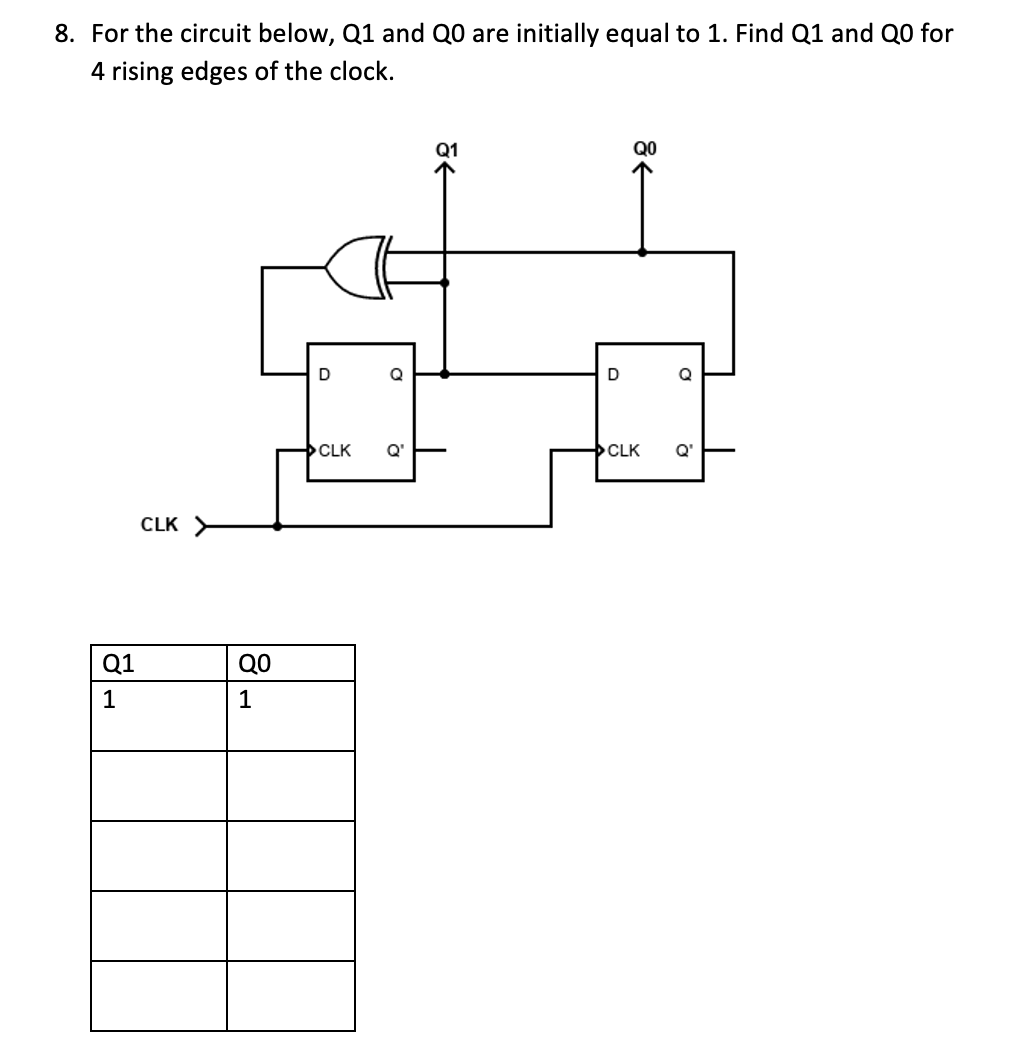 8. For the circuit below, Q1 and Q0 are initially equal to 1. Find Q1 and Q0 for 4 rising edges of the clock.

Q1

Q0

D

Q

CLK

Q'

D

Q

CLK

Q'

CLK

| Q1 | Q0 |
|---|---|
| 1 | 1 |
| | |
| | |
| | |
| | |