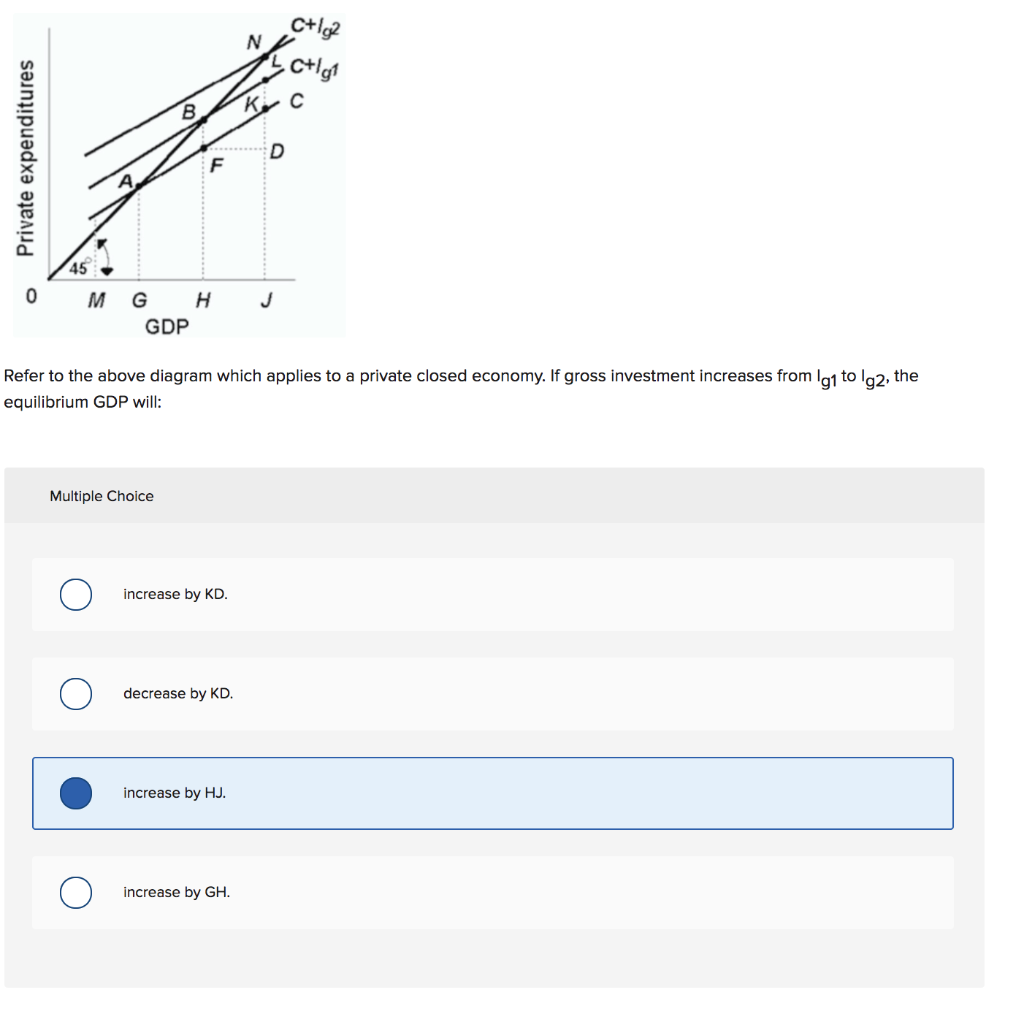 Private expenditures

$C+I_{g2}$

$C+I_{g1}$

C

N

L

K

B

D

F

A

45°

0

M

G

H

J

GDP

Refer to the above diagram which applies to a private closed economy. If gross investment increases from $I_{g1}$ to $I_{g2}$, the equilibrium GDP will:

Multiple Choice

increase by KD.

decrease by KD.

increase by HJ.

increase by GH.