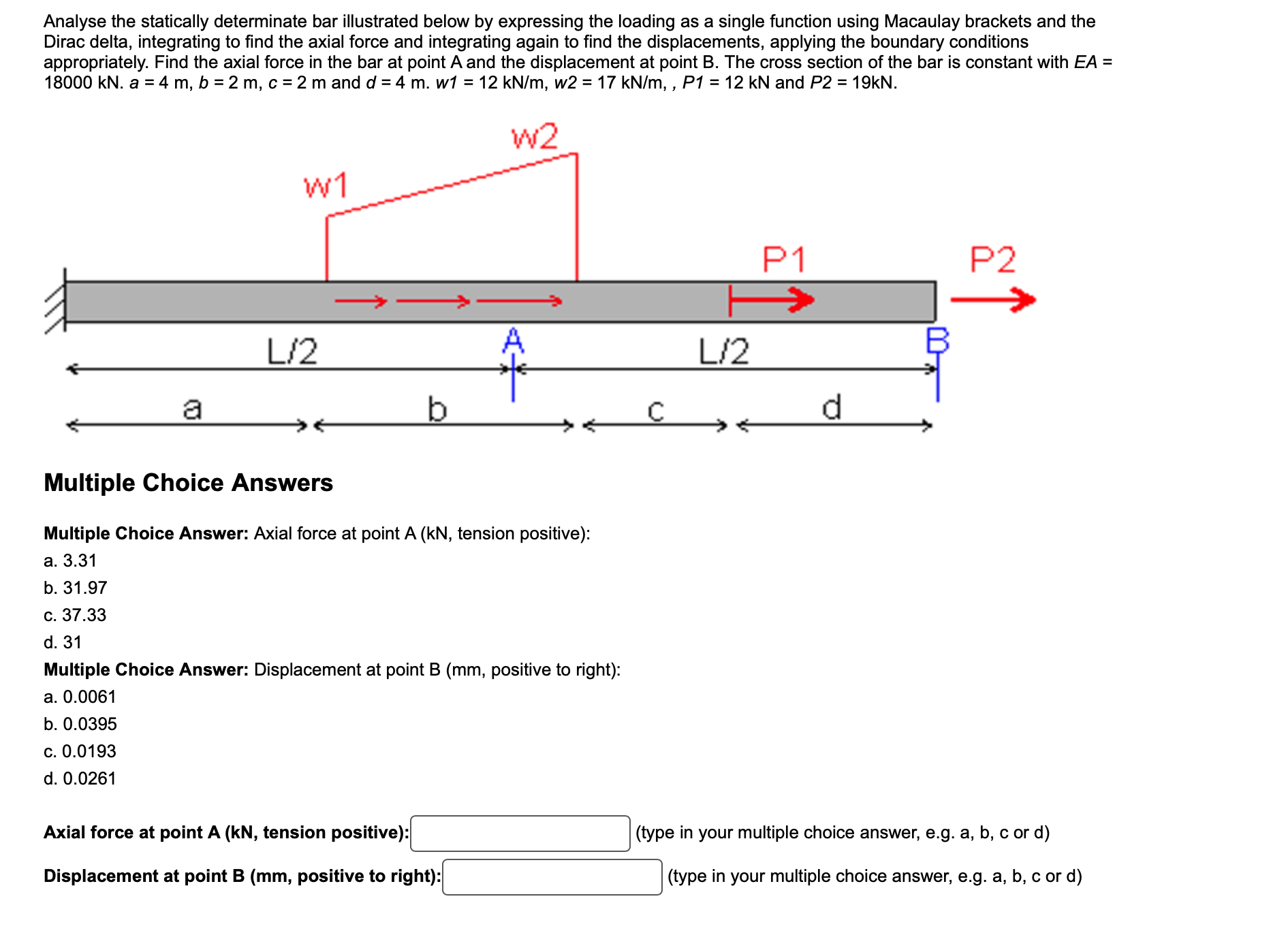 Analyse the statically determinate bar illustrated below by expressing the loading as a single function using Macaulay brackets and the Dirac delta, integrating to find the axial force and integrating again to find the displacements, applying the boundary conditions appropriately. Find the axial force in the bar at point A and the displacement at point B. The cross section of the bar is constant with $EA$ = 18000 kN. $a$ = 4 m, $b$ = 2 m, $c$ = 2 m and $d$ = 4 m. $w1$ = 12 kN/m, $w2$ = 17 kN/m, , $P1$ = 12 kN and $P2$ = 19kN.

w2
w1
P1
P2
L/2
A
L/2
B
a
b
c
d

Multiple Choice Answers

Multiple Choice Answer: Axial force at point A (kN, tension positive):
a. 3.31
b. 31.97
c. 37.33
d. 31
Multiple Choice Answer: Displacement at point B (mm, positive to right):
a. 0.0061
b. 0.0395
c. 0.0193
d. 0.0261

Axial force at point A (kN, tension positive): (type in your multiple choice answer, e.g. a, b, c or d)

Displacement at point B (mm, positive to right): (type in your multiple choice answer, e.g. a, b, c or d)