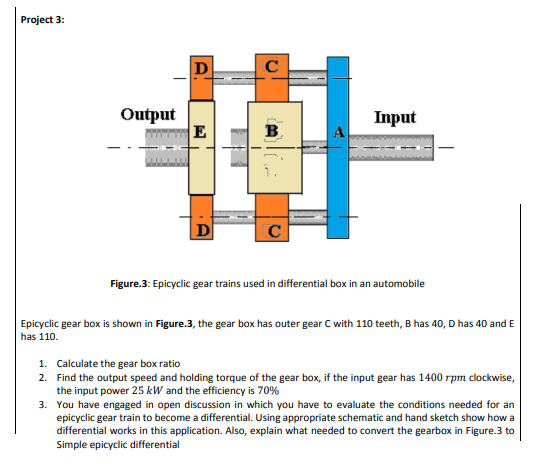 Project 3:

D
C
Output
E
B
A
Input
D
C

Figure.3: Epicyclic gear trains used in differential box in an automobile

Epicyclic gear box is shown in Figure.3, the gear box has outer gear C with 110 teeth, B has 40, D has 40 and E has 110.

1. Calculate the gear box ratio
2. Find the output speed and holding torque of the gear box, if the input gear has $1400\ rpm$ clockwise, the input power $25\ kW$ and the efficiency is $70\%$
3. You have engaged in open discussion in which you have to evaluate the conditions needed for an epicyclic gear train to become a differential. Using appropriate schematic and hand sketch show how a differential works in this application. Also, explain what needed to convert the gearbox in Figure.3 to Simple epicyclic differential