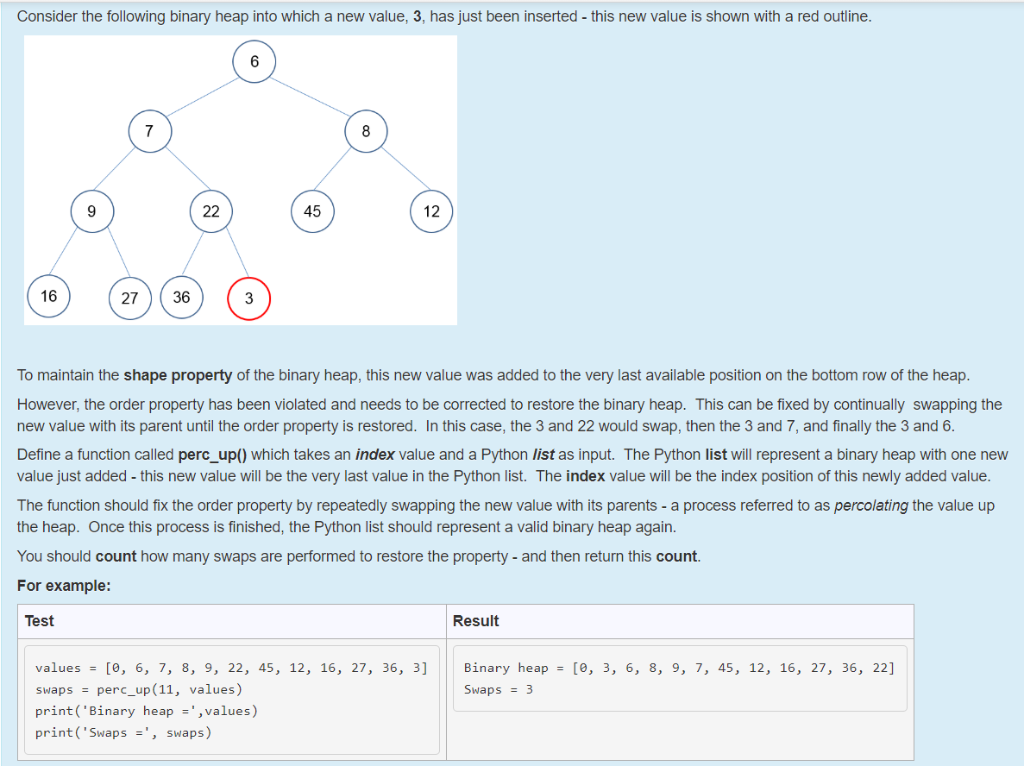 Consider the following binary heap into which a new value, 3, has just been inserted - this new value is shown with a red outline.

6
7
8
9
22
45
12
16
27
36
3

To maintain the shape property of the binary heap, this new value was added to the very last available position on the bottom row of the heap.

However, the order property has been violated and needs to be corrected to restore the binary heap. This can be fixed by continually swapping the new value with its parent until the order property is restored. In this case, the 3 and 22 would swap, then the 3 and 7, and finally the 3 and 6.

Define a function called perc_up() which takes an index value and a Python list as input. The Python list will represent a binary heap with one new value just added - this new value will be the very last value in the Python list. The index value will be the index position of this newly added value.

The function should fix the order property by repeatedly swapping the new value with its parents - a process referred to as percolating the value up the heap. Once this process is finished, the Python list should represent a valid binary heap again.

You should count how many swaps are performed to restore the property - and then return this count.

For example:

| Test | Result |
|---|---|
| values = [0, 6, 7, 8, 9, 22, 45, 12, 16, 27, 36, 3]<br>swaps = perc_up(11, values)<br>print('Binary heap =',values)<br>print('Swaps =', swaps) | Binary heap = [0, 3, 6, 8, 9, 7, 45, 12, 16, 27, 36, 22]<br>Swaps = 3 |