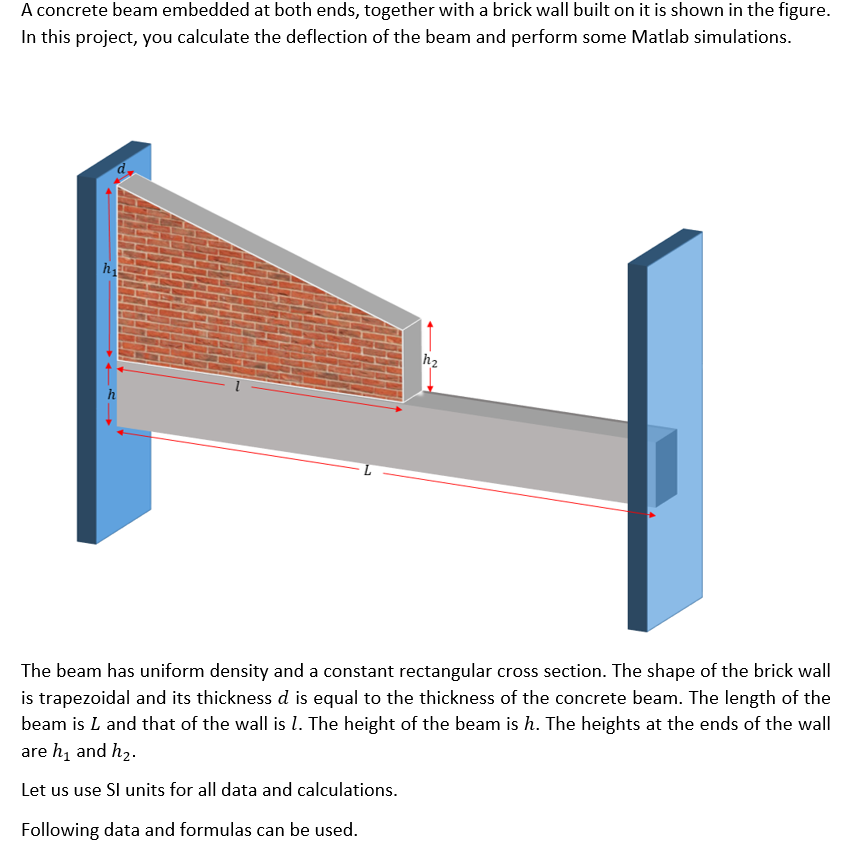 A concrete beam embedded at both ends, together with a brick wall built on it is shown in the figure. In this project, you calculate the deflection of the beam and perform some Matlab simulations.

$d$

$h_1$

$h_2$

$h$

$l$

$L$

The beam has uniform density and a constant rectangular cross section. The shape of the brick wall is trapezoidal and its thickness $d$ is equal to the thickness of the concrete beam. The length of the beam is $L$ and that of the wall is $l$. The height of the beam is $h$. The heights at the ends of the wall are $h_1$ and $h_2$.

Let us use SI units for all data and calculations.

Following data and formulas can be used.