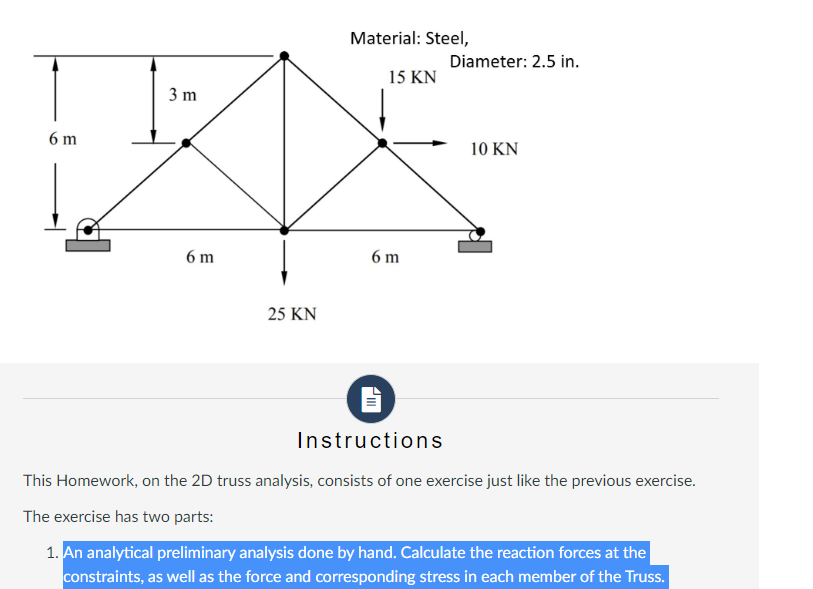 Material: Steel,

Diameter: 2.5 in.

15 KN

3 m

6 m

10 KN

6 m

6 m

25 KN

Instructions

This Homework, on the 2D truss analysis, consists of one exercise just like the previous exercise.

The exercise has two parts:

1. An analytical preliminary analysis done by hand. Calculate the reaction forces at the constraints, as well as the force and corresponding stress in each member of the Truss.