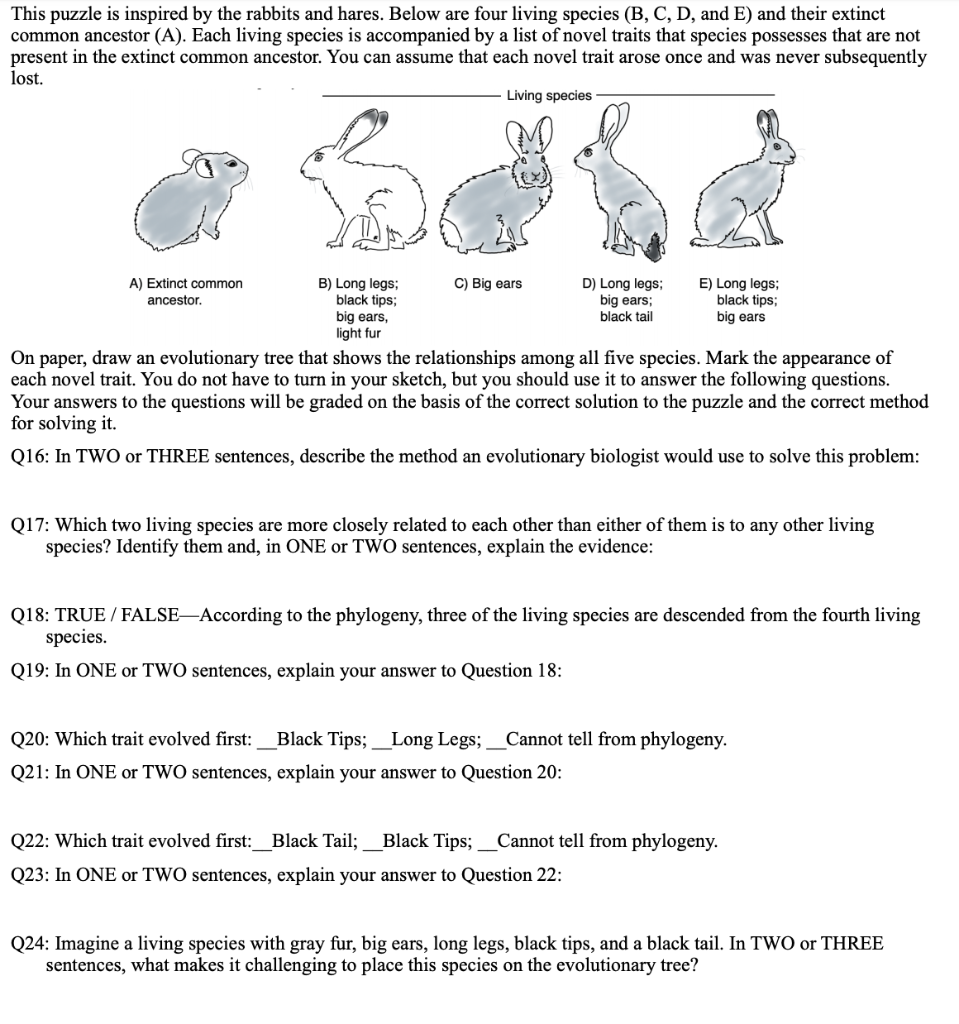 This puzzle is inspired by the rabbits and hares. Below are four living species (B, C, D, and E) and their extinct common ancestor (A). Each living species is accompanied by a list of novel traits that species possesses that are not present in the extinct common ancestor. You can assume that each novel trait arose once and was never subsequently lost.

Living species

A) Extinct common ancestor.

B) Long legs; black tips; big ears, light fur

C) Big ears

D) Long legs; big ears; black tail

E) Long legs; black tips; big ears

On paper, draw an evolutionary tree that shows the relationships among all five species. Mark the appearance of each novel trait. You do not have to turn in your sketch, but you should use it to answer the following questions. Your answers to the questions will be graded on the basis of the correct solution to the puzzle and the correct method for solving it.

Q16: In TWO or THREE sentences, describe the method an evolutionary biologist would use to solve this problem:

Q17: Which two living species are more closely related to each other than either of them is to any other living species? Identify them and, in ONE or TWO sentences, explain the evidence:

Q18: TRUE / FALSE—According to the phylogeny, three of the living species are descended from the fourth living species.

Q19: In ONE or TWO sentences, explain your answer to Question 18:

Q20: Which trait evolved first: __Black Tips; __Long Legs; __Cannot tell from phylogeny.

Q21: In ONE or TWO sentences, explain your answer to Question 20:

Q22: Which trait evolved first:__Black Tail; __Black Tips; __Cannot tell from phylogeny.

Q23: In ONE or TWO sentences, explain your answer to Question 22:

Q24: Imagine a living species with gray fur, big ears, long legs, black tips, and a black tail. In TWO or THREE sentences, what makes it challenging to place this species on the evolutionary tree?