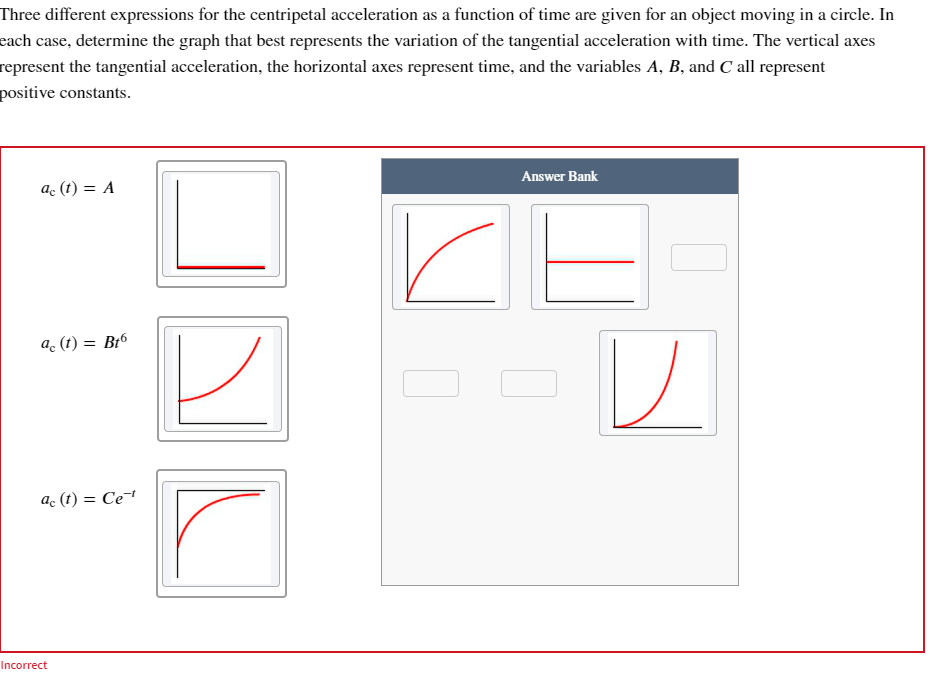 Three different expressions for the centripetal acceleration as a function of time are given for an object moving in a circle. In each case, determine the graph that best represents the variation of the tangential acceleration with time. The vertical axes represent the tangential acceleration, the horizontal axes represent time, and the variables $A$, $B$, and $C$ all represent positive constants.

$a_c(t) = A$

$a_c(t) = Bt^6$

$a_c(t) = Ce^{-t}$

Answer Bank

Incorrect