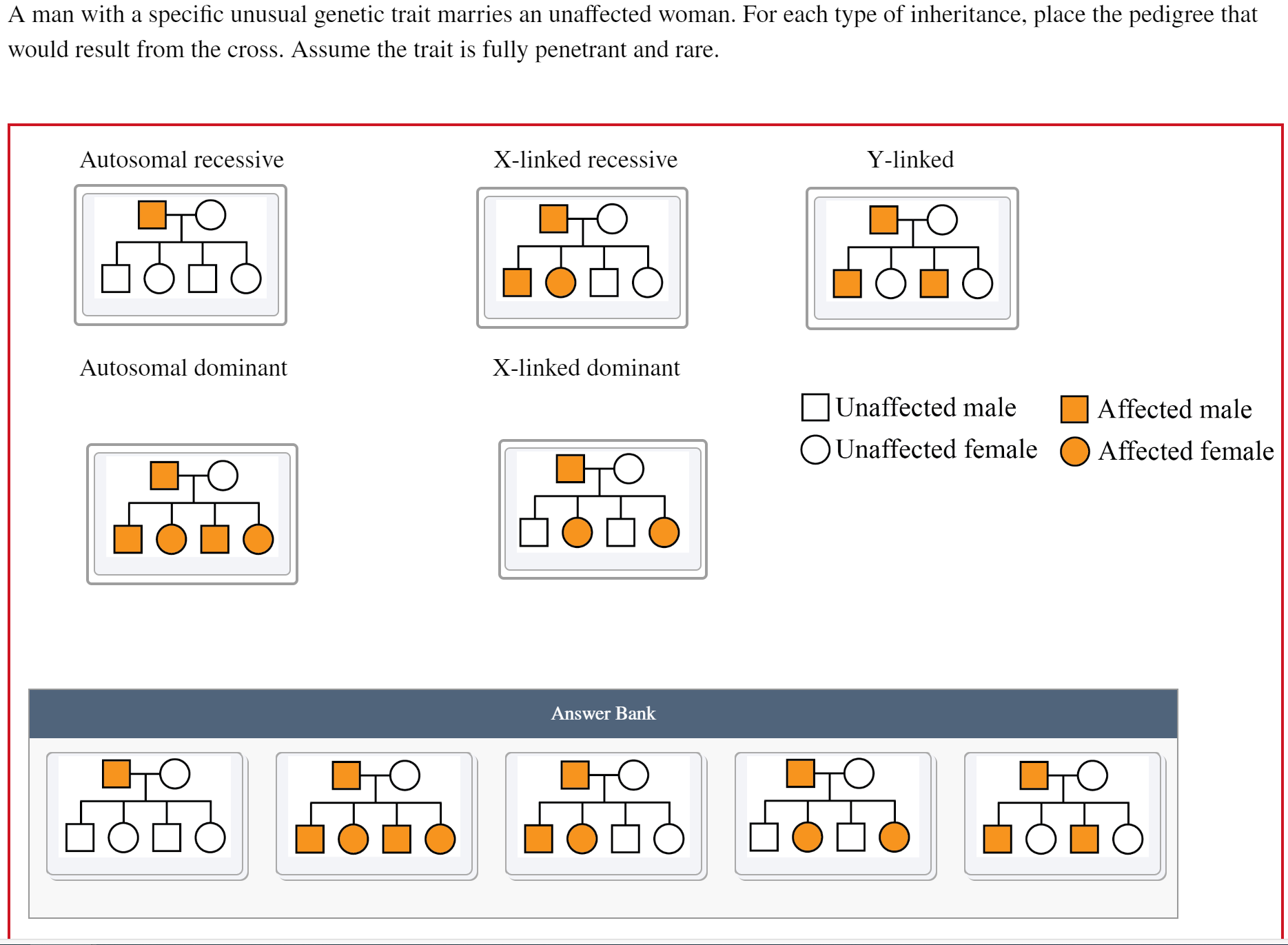 A man with a specific unusual genetic trait marries an unaffected woman. For each type of inheritance, place the pedigree that would result from the cross. Assume the trait is fully penetrant and rare.

Autosomal recessive

X-linked recessive

Y-linked

Autosomal dominant

X-linked dominant

Unaffected male

Affected male

Unaffected female

Affected female

Answer Bank