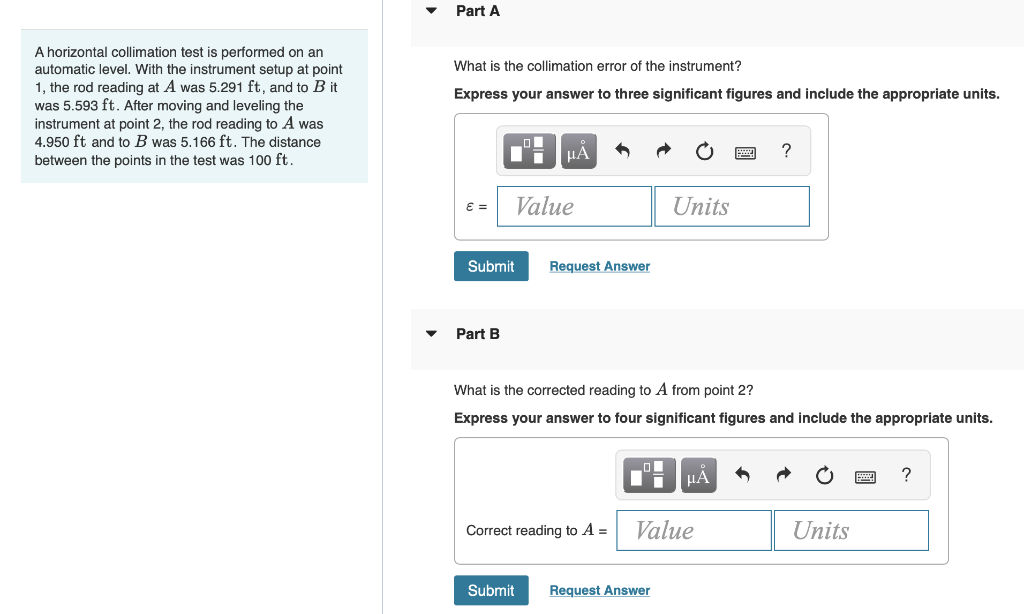 A horizontal collimation test is performed on an automatic level. With the instrument setup at point 1, the rod reading at $A$ was 5.291 ft, and to $B$ it was 5.593 ft. After moving and leveling the instrument at point 2, the rod reading to $A$ was 4.950 ft and to $B$ was 5.166 ft. The distance between the points in the test was 100 ft.

Part A

What is the collimation error of the instrument?

Express your answer to three significant figures and include the appropriate units.

μÅ ?

$\varepsilon$ = Value Units

Submit Request Answer

Part B

What is the corrected reading to $A$ from point 2?

Express your answer to four significant figures and include the appropriate units.

μÅ ?

Correct reading to $A$ = Value Units

Submit Request Answer