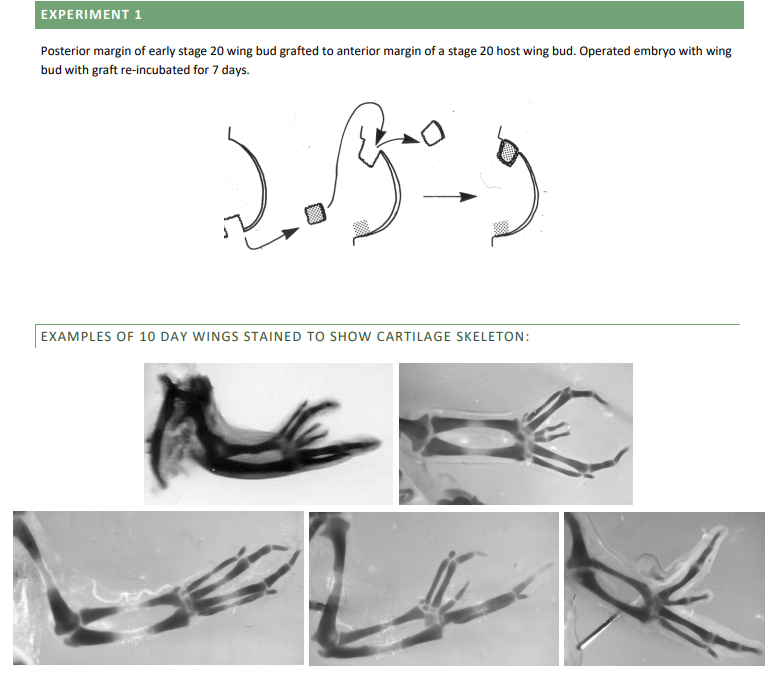 EXPERIMENT 1

Posterior margin of early stage 20 wing bud grafted to anterior margin of a stage 20 host wing bud. Operated embryo with wing bud with graft re-incubated for 7 days.

EXAMPLES OF 10 DAY WINGS STAINED TO SHOW CARTILAGE SKELETON: