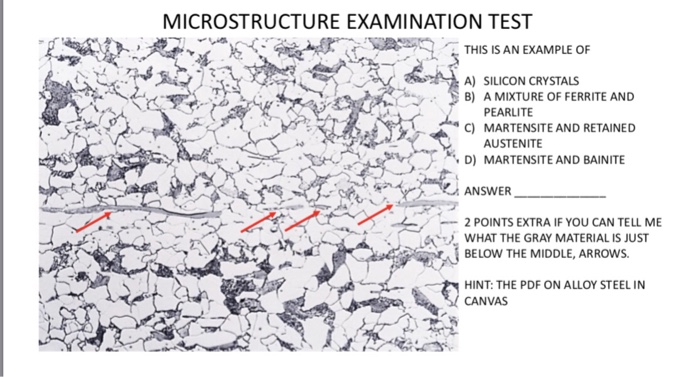 MICROSTRUCTURE EXAMINATION TEST

THIS IS AN EXAMPLE OF

A) SILICON CRYSTALS
B) A MIXTURE OF FERRITE AND PEARLITE
C) MARTENSITE AND RETAINED AUSTENITE
D) MARTENSITE AND BAINITE

ANSWER ______________

2 POINTS EXTRA IF YOU CAN TELL ME WHAT THE GRAY MATERIAL IS JUST BELOW THE MIDDLE, ARROWS.

HINT: THE PDF ON ALLOY STEEL IN CANVAS