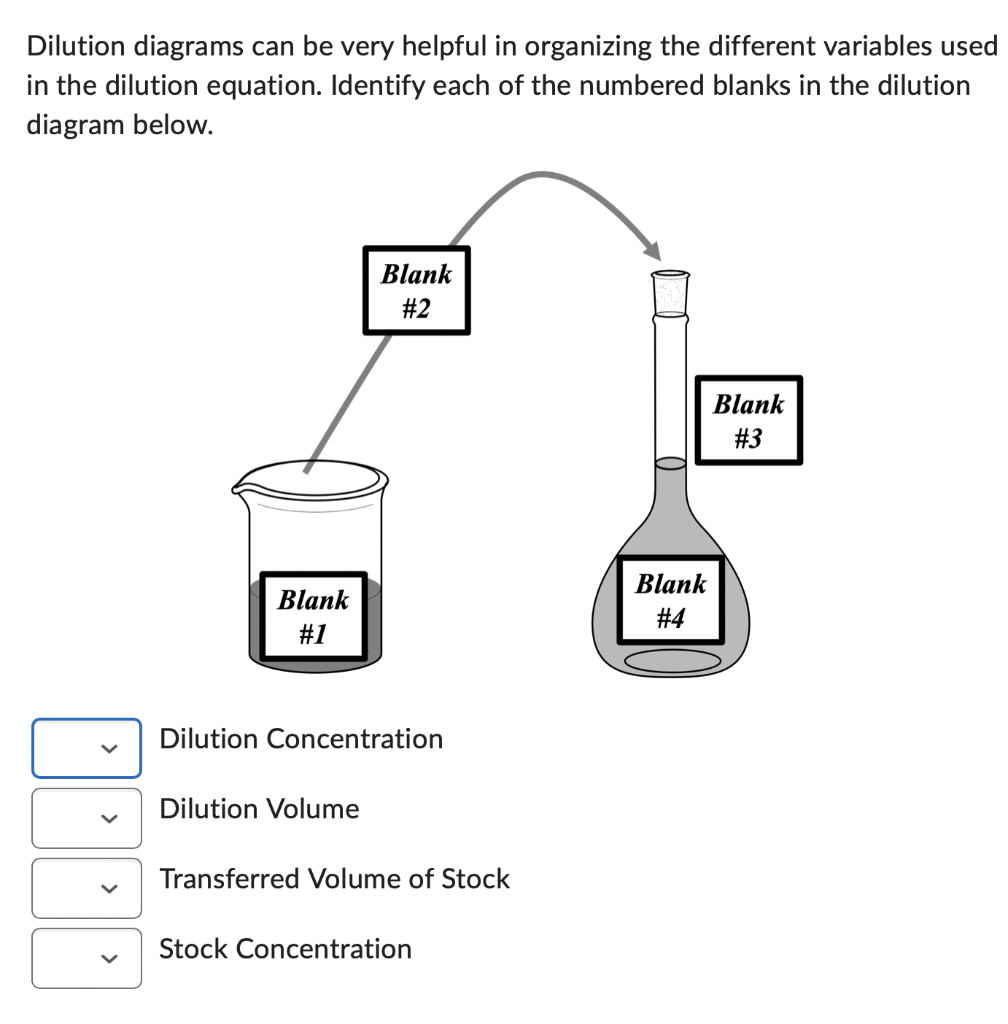 Dilution diagrams can be very helpful in organizing the different variables used in the dilution equation. Identify each of the numbered blanks in the dilution diagram below.

Blank #2

Blank #3

Blank #1

Blank #4

Dilution Concentration

Dilution Volume

Transferred Volume of Stock

Stock Concentration