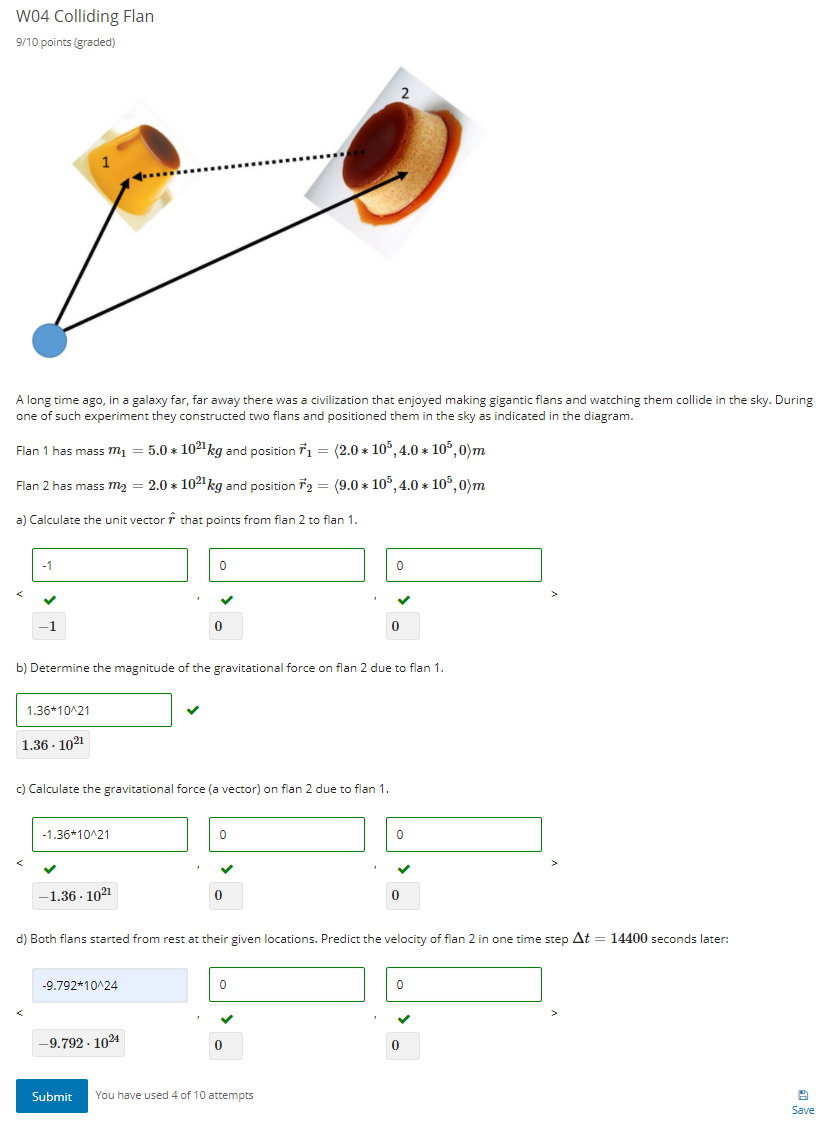 W04 Colliding Flan
9/10 points (graded)

1
2

A long time ago, in a galaxy far, far away there was a civilization that enjoyed making gigantic flans and watching them collide in the sky. During one of such experiment they constructed two flans and positioned them in the sky as indicated in the diagram.

Flan 1 has mass $m_1 = 5.0 * 10^{21} kg$ and position $\vec{r}_1 = \langle 2.0 * 10^5, 4.0 * 10^5, 0 \rangle m$

Flan 2 has mass $m_2 = 2.0 * 10^{21} kg$ and position $\vec{r}_2 = \langle 9.0 * 10^5, 4.0 * 10^5, 0 \rangle m$

a) Calculate the unit vector $\hat{r}$ that points from flan 2 to flan 1.

< -1 , 0 , 0 >

$-1$ $0$ $0$

b) Determine the magnitude of the gravitational force on flan 2 due to flan 1.

1.36*10^21

$1.36 \cdot 10^{21}$

c) Calculate the gravitational force (a vector) on flan 2 due to flan 1.

< -1.36*10^21 , 0 , 0 >

$-1.36 \cdot 10^{21}$ $0$ $0$

d) Both flans started from rest at their given locations. Predict the velocity of flan 2 in one time step $\Delta t = 14400$ seconds later:

< -9.792*10^24 , 0 , 0 >

$-9.792 \cdot 10^{24}$ $0$ $0$

Submit You have used 4 of 10 attempts

Save