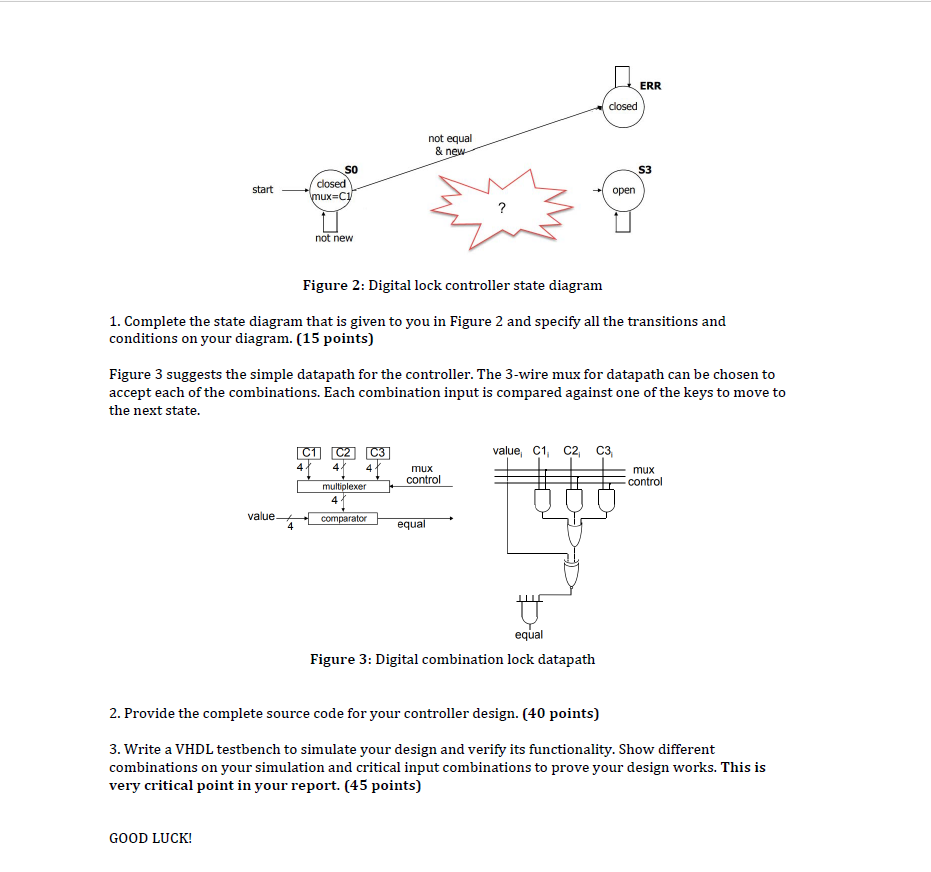 ERR

closed

not equal & new

S0

S3

start

closed mux=C1

?

open

not new

Figure 2: Digital lock controller state diagram

1. Complete the state diagram that is given to you in Figure 2 and specify all the transitions and conditions on your diagram. (15 points)

Figure 3 suggests the simple datapath for the controller. The 3-wire mux for datapath can be chosen to accept each of the combinations. Each combination input is compared against one of the keys to move to the next state.

C1 C2 C3

4 4 4

mux control

multiplexer

4

value 4

comparator

equal

value$_i$ C1$_i$ C2$_i$ C3$_i$

mux control

equal

Figure 3: Digital combination lock datapath

2. Provide the complete source code for your controller design. (40 points)

3. Write a VHDL testbench to simulate your design and verify its functionality. Show different combinations on your simulation and critical input combinations to prove your design works. This is very critical point in your report. (45 points)

GOOD LUCK!