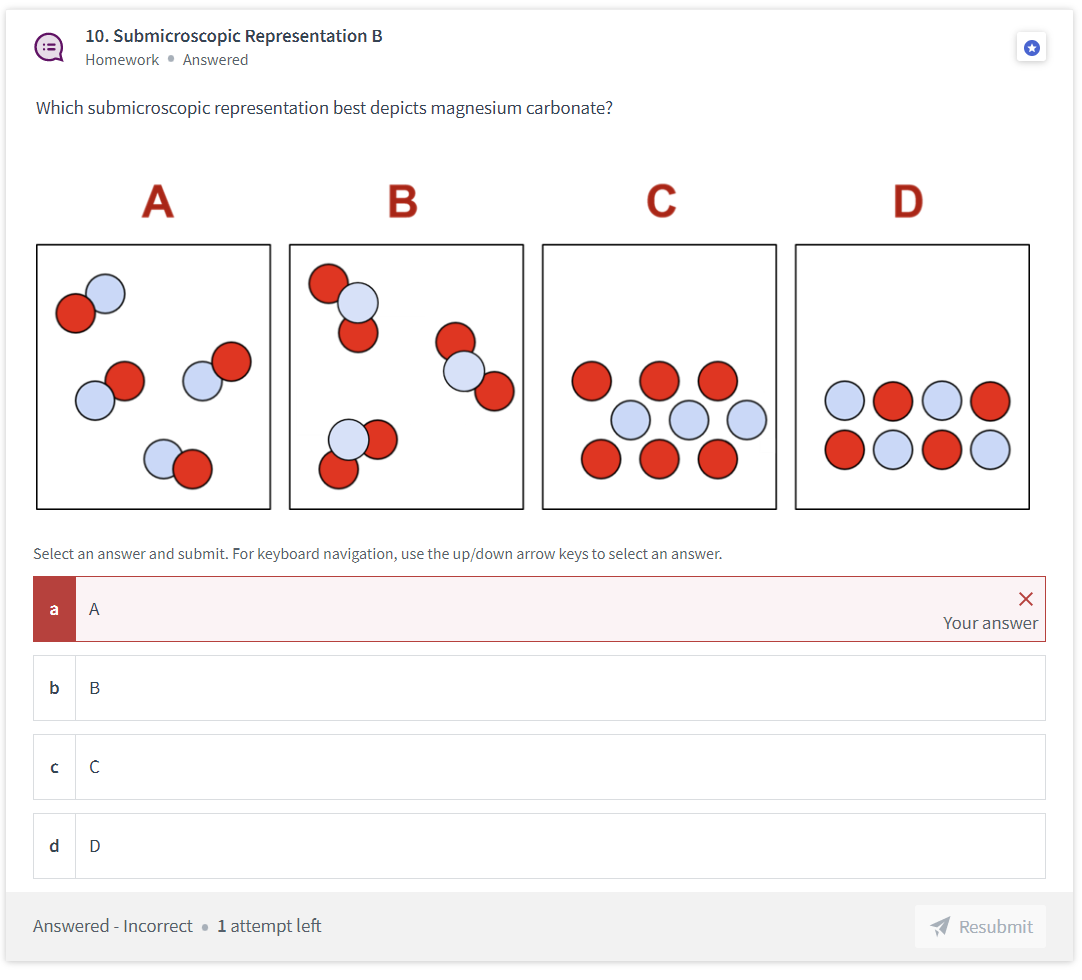 10. Submicroscopic Representation B
Homework • Answered

Which submicroscopic representation best depicts magnesium carbonate?

A B C D

Select an answer and submit. For keyboard navigation, use the up/down arrow keys to select an answer.

a A
Your answer

b B

c C

d D

Answered - Incorrect • 1 attempt left

Resubmit