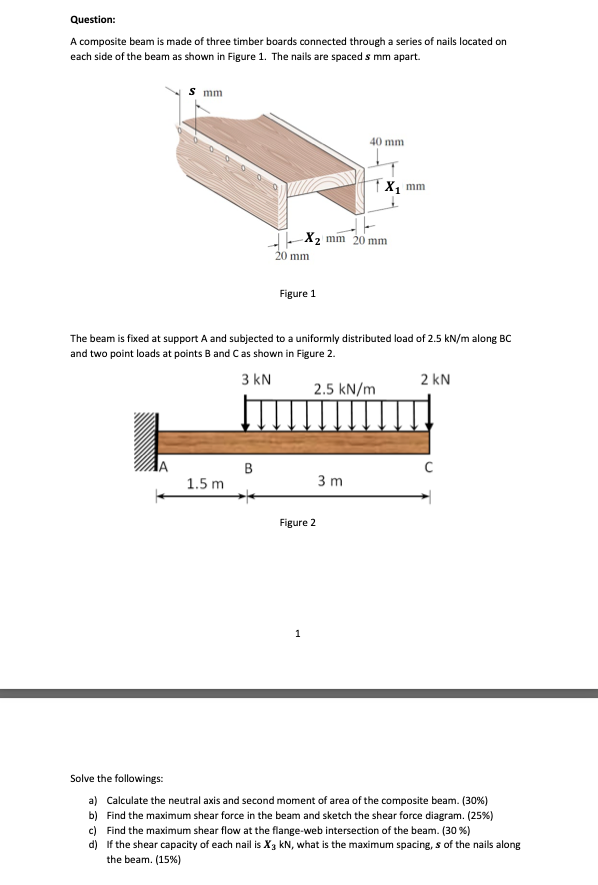 Question:

A composite beam is made of three timber boards connected through a series of nails located on each side of the beam as shown in Figure 1. The nails are spaced $s$ mm apart.

$s$ mm

40 mm

$X_1$ mm

$X_2$ mm 20 mm

20 mm

Figure 1

The beam is fixed at support A and subjected to a uniformly distributed load of 2.5 kN/m along BC and two point loads at points B and C as shown in Figure 2.

3 kN

2.5 kN/m

2 kN

A

B

C

1.5 m

3 m

Figure 2

1

Solve the followings:

a) Calculate the neutral axis and second moment of area of the composite beam. (30%)
b) Find the maximum shear force in the beam and sketch the shear force diagram. (25%)
c) Find the maximum shear flow at the flange-web intersection of the beam. (30 %)
d) If the shear capacity of each nail is $X_3$ kN, what is the maximum spacing, $s$ of the nails along the beam. (15%)