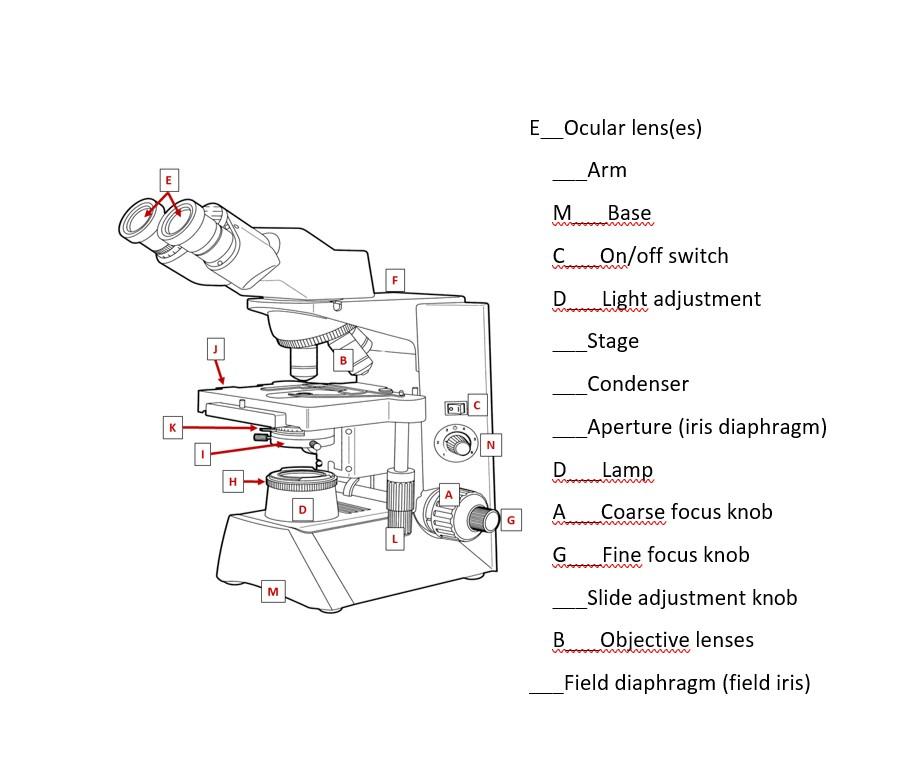 E

F

J

B

C

K

N

I

H

A

D

G

L

M

E__Ocular lens(es)

___Arm

M___Base

C___On/off switch

D___Light adjustment

___Stage

___Condenser

___Aperture (iris diaphragm)

D___Lamp

A___Coarse focus knob

G___Fine focus knob

___Slide adjustment knob

B___Objective lenses

___Field diaphragm (field iris)