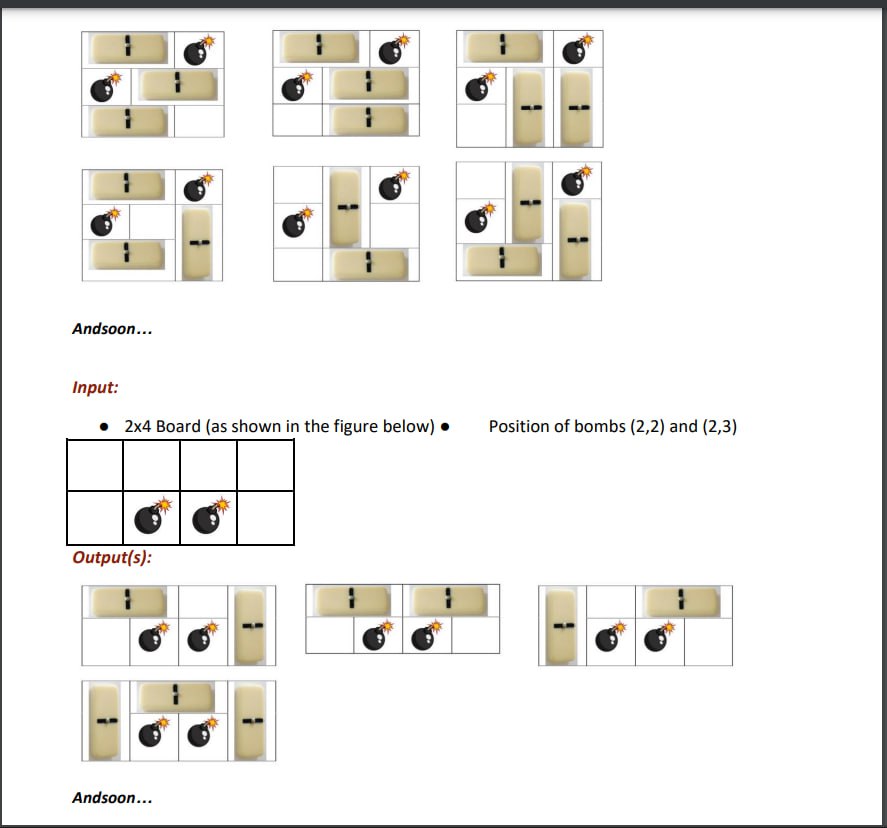 Andsoon...

Input:

• 2x4 Board (as shown in the figure below) • Position of bombs (2,2) and (2,3)

Output(s):

Andsoon...