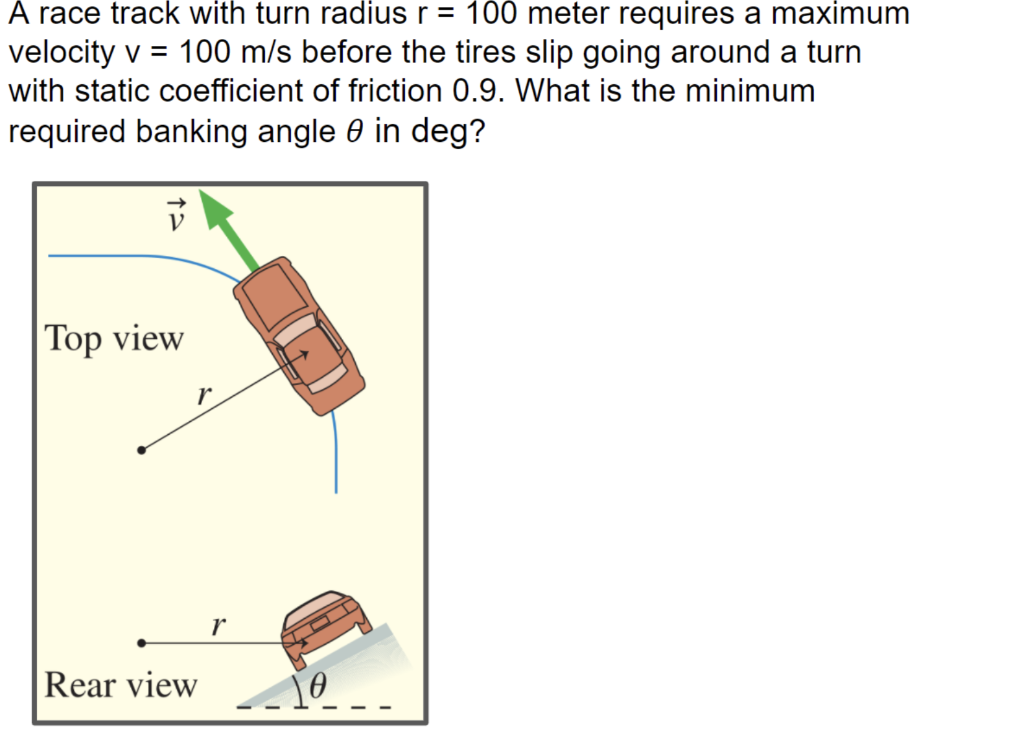 A race track with turn radius r = 100 meter requires a maximum velocity v = 100 m/s before the tires slip going around a turn with static coefficient of friction 0.9. What is the minimum required banking angle $\theta$ in deg?

$\vec{v}$

Top view

$r$

$r$

Rear view

$\theta$