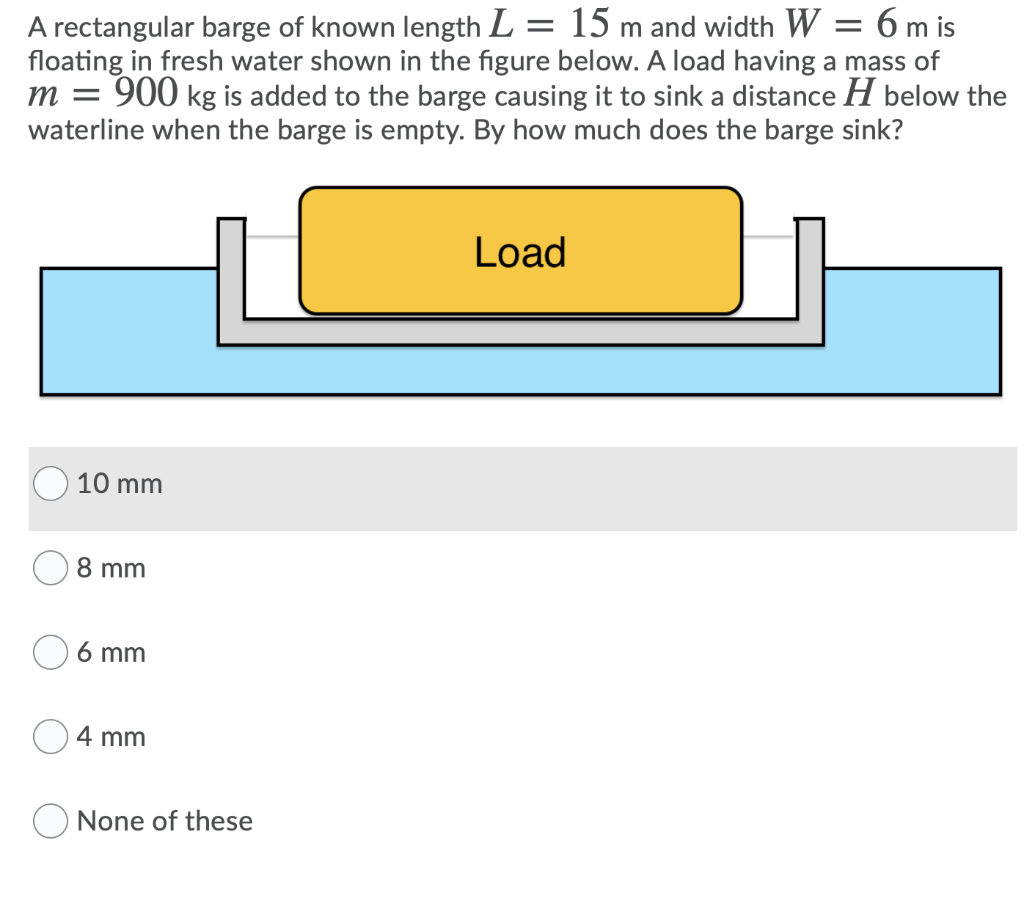 A rectangular barge of known length $L = 15$ m and width $W = 6$ m is floating in fresh water shown in the figure below. A load having a mass of $m = 900$ kg is added to the barge causing it to sink a distance $H$ below the waterline when the barge is empty. By how much does the barge sink?

Load

10 mm

8 mm

6 mm

4 mm

None of these