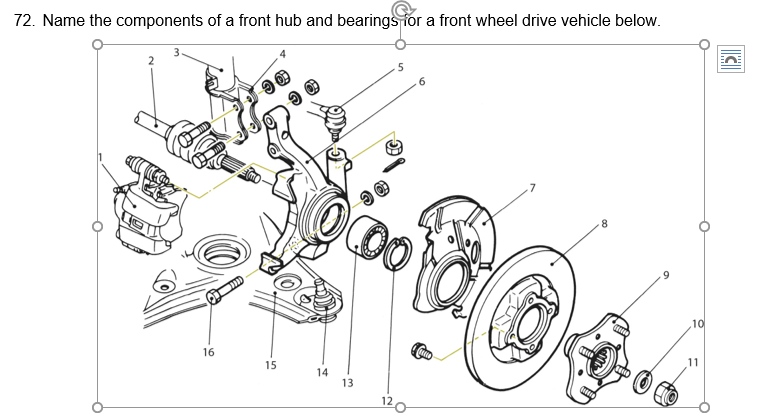 72. Name the components of a front hub and bearings for a front wheel drive vehicle below.

1
2
3
4
5
6
7
8
9
10
11
12
13
14
15
16