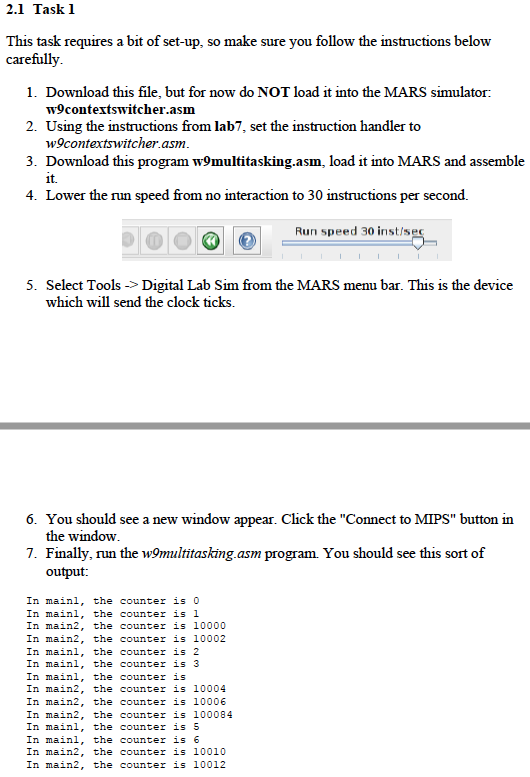 2.1 Task 1

This task requires a bit of set-up, so make sure you follow the instructions below carefully.

1. Download this file, but for now do NOT load it into the MARS simulator: w9contextswitcher.asm
2. Using the instructions from lab7, set the instruction handler to w9contextswitcher.asm.
3. Download this program w9multitasking.asm, load it into MARS and assemble it.
4. Lower the run speed from no interaction to 30 instructions per second.

Run speed 30 inst/sec

5. Select Tools -> Digital Lab Sim from the MARS menu bar. This is the device which will send the clock ticks.

6. You should see a new window appear. Click the "Connect to MIPS" button in the window.
7. Finally, run the w9multitasking.asm program. You should see this sort of output:

In main1, the counter is 0
In main1, the counter is 1
In main2, the counter is 10000
In main2, the counter is 10002
In main1, the counter is 2
In main1, the counter is 3
In main1, the counter is
In main2, the counter is 10004
In main2, the counter is 10006
In main2, the counter is 100084
In main1, the counter is 5
In main1, the counter is 6
In main2, the counter is 10010
In main2, the counter is 10012