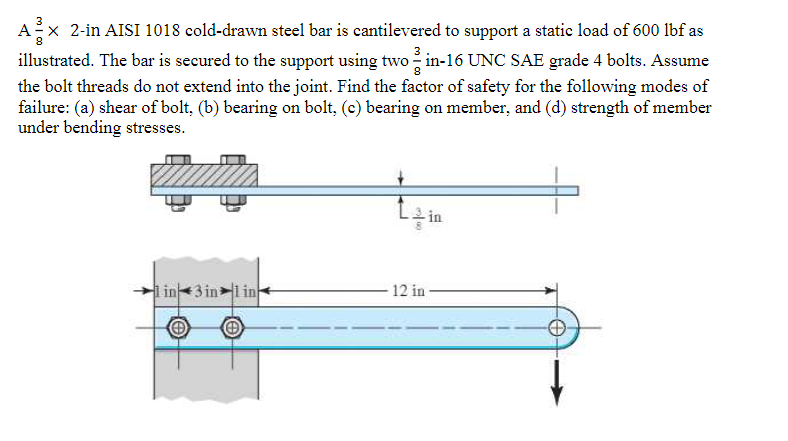 A $\frac{3}{8}$ × 2-in AISI 1018 cold-drawn steel bar is cantilevered to support a static load of 600 lbf as illustrated. The bar is secured to the support using two $\frac{3}{8}$ in-16 UNC SAE grade 4 bolts. Assume the bolt threads do not extend into the joint. Find the factor of safety for the following modes of failure: (a) shear of bolt, (b) bearing on bolt, (c) bearing on member, and (d) strength of member under bending stresses.

$\frac{3}{8}$ in

1 in 3 in 1 in 12 in