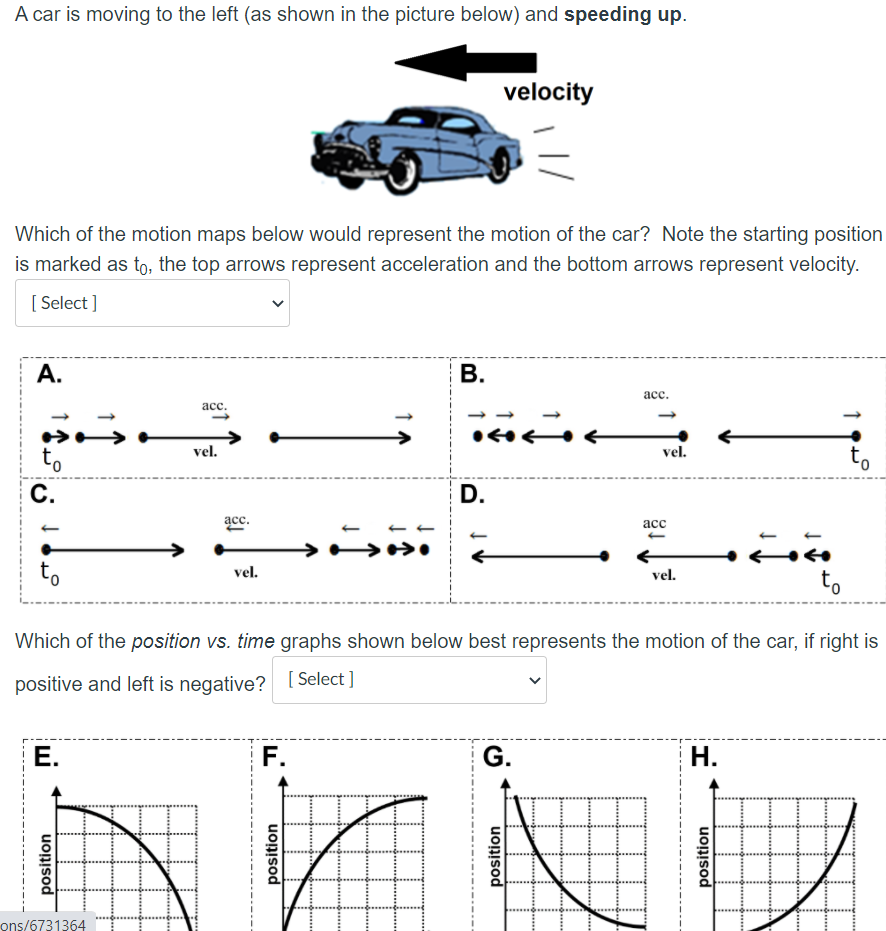 A car is moving to the left (as shown in the picture below) and **speeding up**.

velocity

Which of the motion maps below would represent the motion of the car? Note the starting position is marked as $t_0$, the top arrows represent acceleration and the bottom arrows represent velocity.

[ Select ]

A.
acc.
vel.
$t_0$

B.
acc.
vel.
$t_0$

C.
acc.
vel.
$t_0$

D.
acc
vel.
$t_0$

Which of the *position vs. time* graphs shown below best represents the motion of the car, if right is positive and left is negative? [ Select ]

E.
position

F.
position

G.
position

H.
position

ons/6731364