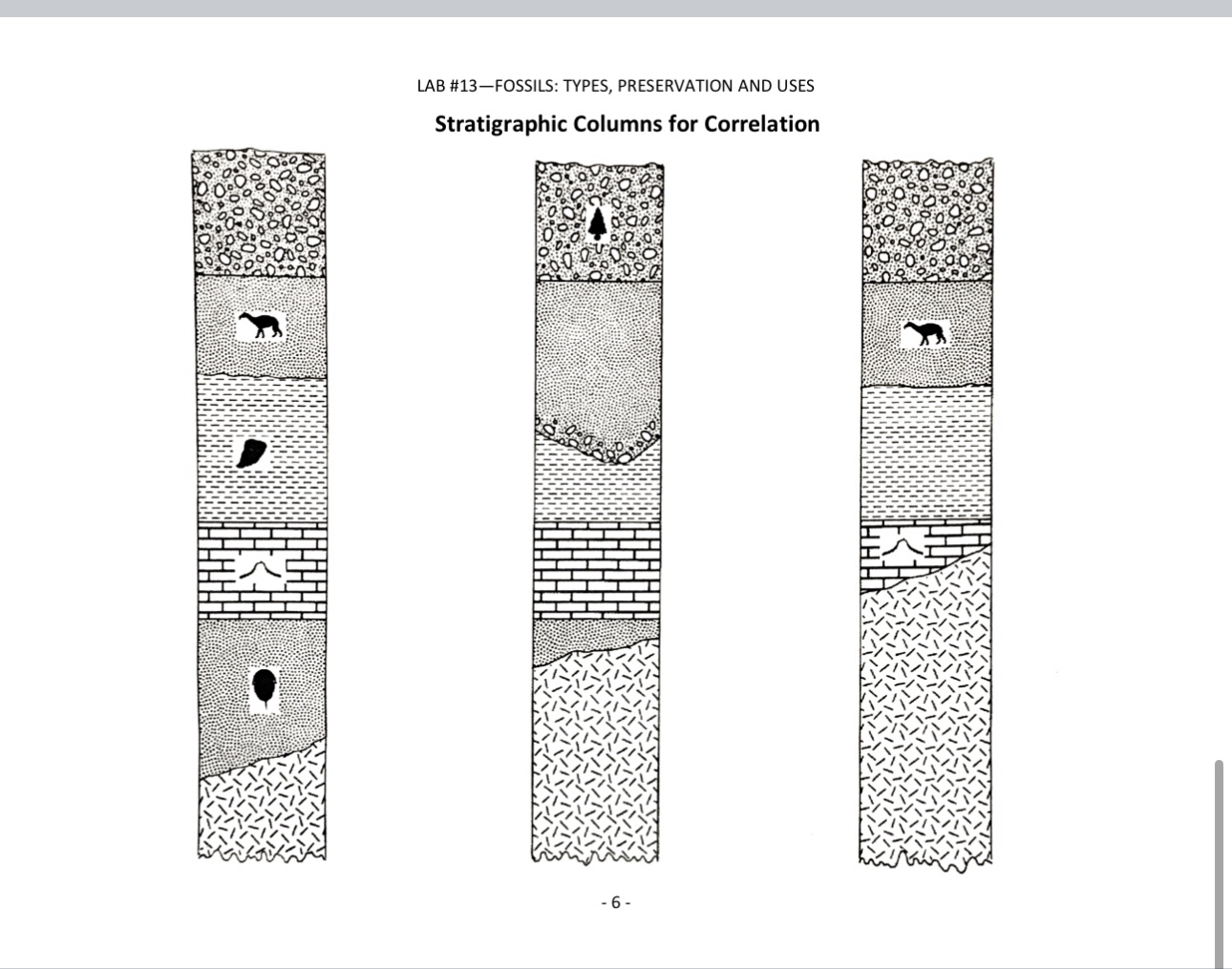 LAB #13—FOSSILS: TYPES, PRESERVATION AND USES

Stratigraphic Columns for Correlation

- 6 -