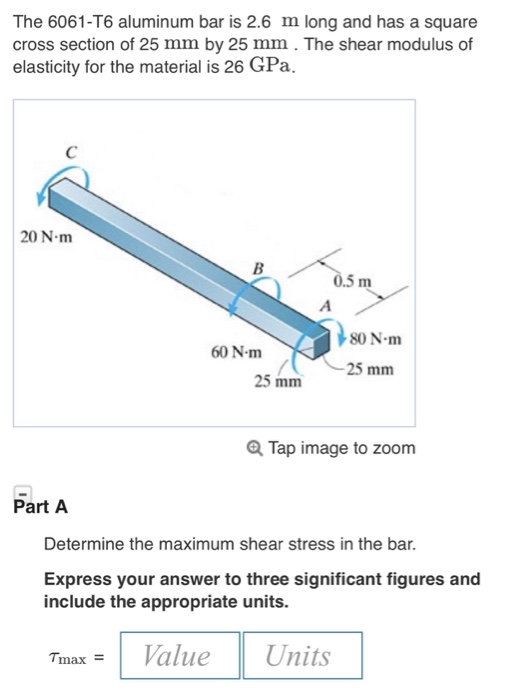 The 6061-T6 aluminum bar is 2.6 m long and has a square cross section of 25 mm by 25 mm . The shear modulus of elasticity for the material is 26 GPa.

C

20 N·m

B

0.5 m

A

80 N·m

60 N·m

25 mm

25 mm

Tap image to zoom

Part A

Determine the maximum shear stress in the bar.

**Express your answer to three significant figures and include the appropriate units.**

$\tau_{max}$ = Value Units