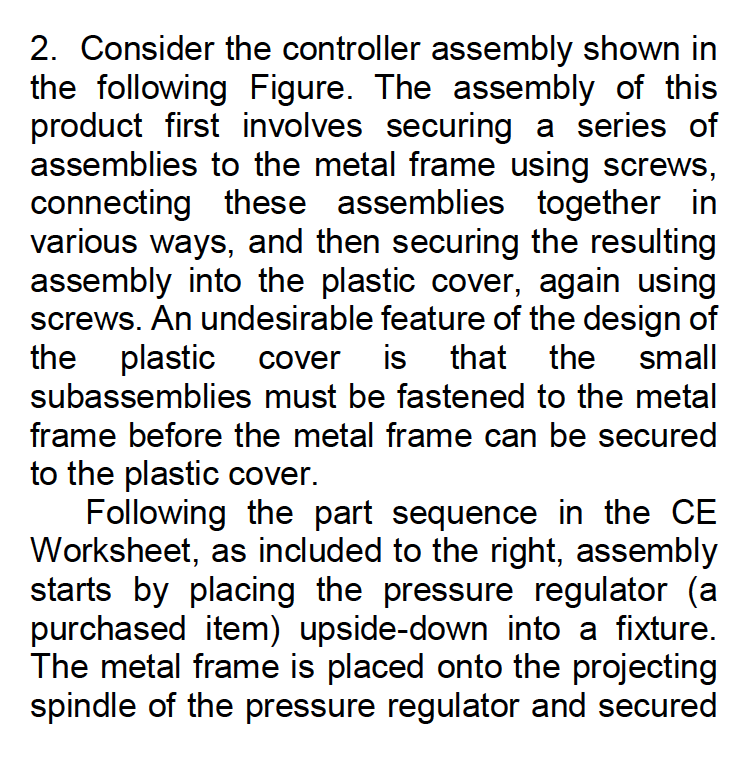 2. Consider the controller assembly shown in the following Figure. The assembly of this product first involves securing a series of assemblies to the metal frame using screws, connecting these assemblies together in various ways, and then securing the resulting assembly into the plastic cover, again using screws. An undesirable feature of the design of the plastic cover is that the small subassemblies must be fastened to the metal frame before the metal frame can be secured to the plastic cover.

Following the part sequence in the CE Worksheet, as included to the right, assembly starts by placing the pressure regulator (a purchased item) upside-down into a fixture. The metal frame is placed onto the projecting spindle of the pressure regulator and secured