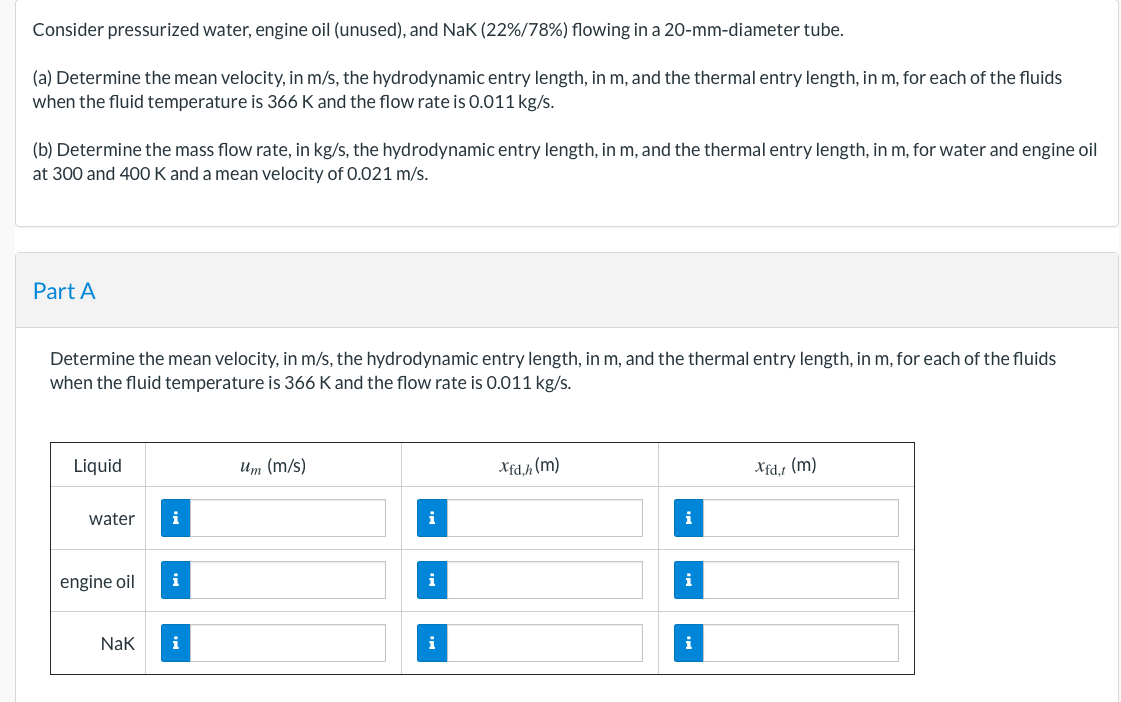 Consider pressurized water, engine oil (unused), and NaK (22%/78%) flowing in a 20-mm-diameter tube.

(a) Determine the mean velocity, in m/s, the hydrodynamic entry length, in m, and the thermal entry length, in m, for each of the fluids when the fluid temperature is 366 K and the flow rate is 0.011 kg/s.

(b) Determine the mass flow rate, in kg/s, the hydrodynamic entry length, in m, and the thermal entry length, in m, for water and engine oil at 300 and 400 K and a mean velocity of 0.021 m/s.

Part A

Determine the mean velocity, in m/s, the hydrodynamic entry length, in m, and the thermal entry length, in m, for each of the fluids when the fluid temperature is 366 K and the flow rate is 0.011 kg/s.

| Liquid | $u_m$ (m/s) | $x_{fd,h}$ (m) | $x_{fd,t}$ (m) |
|---|---|---|---|
| water | i | i | i |
| engine oil | i | i | i |
| NaK | i | i | i |