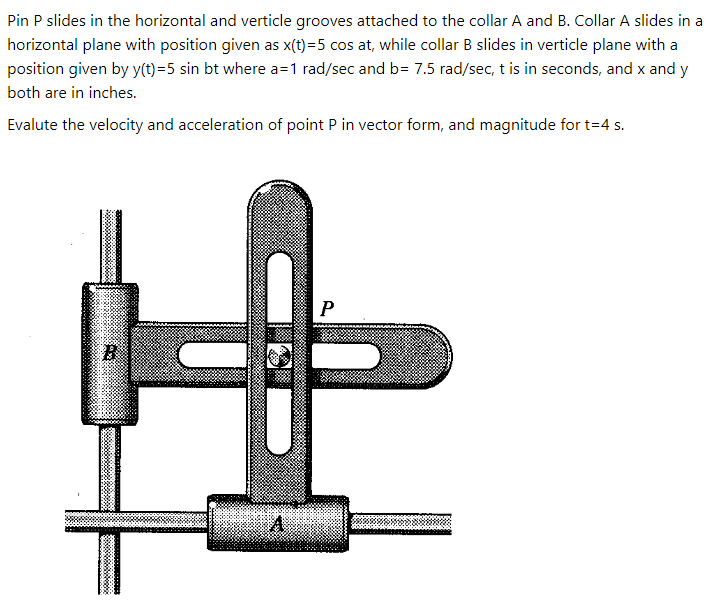 Pin P slides in the horizontal and verticle grooves attached to the collar A and B. Collar A slides in a horizontal plane with position given as x(t)=5 cos at, while collar B slides in verticle plane with a position given by y(t)=5 sin bt where a=1 rad/sec and b= 7.5 rad/sec, t is in seconds, and x and y both are in inches.

Evalute the velocity and acceleration of point P in vector form, and magnitude for t=4 s.

P

B

A