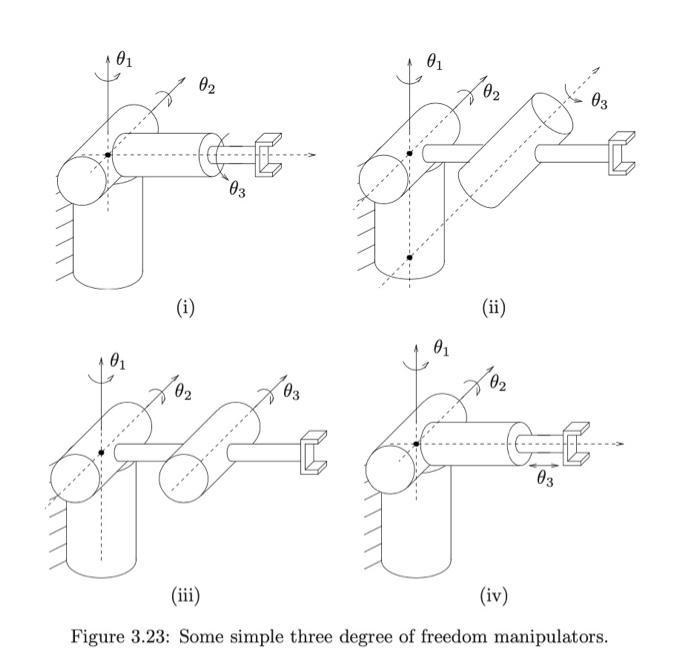 $\theta_1$
$\theta_2$
$\theta_3$

(i)

$\theta_1$
$\theta_2$
$\theta_3$

(ii)

$\theta_1$
$\theta_2$
$\theta_3$

(iii)

$\theta_1$
$\theta_2$
$\theta_3$

(iv)

Figure 3.23: Some simple three degree of freedom manipulators.