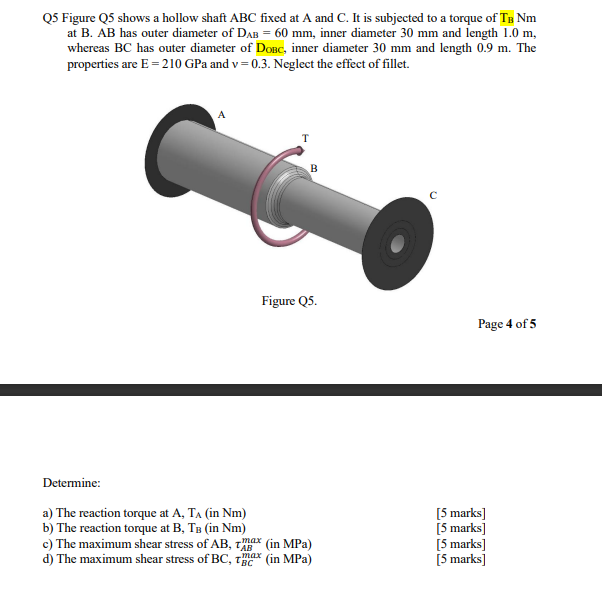 Q5 Figure Q5 shows a hollow shaft ABC fixed at A and C. It is subjected to a torque of $T_B$ Nm at B. AB has outer diameter of $D_{AB}$ = 60 mm, inner diameter 30 mm and length 1.0 m, whereas BC has outer diameter of $D_{OBC}$, inner diameter 30 mm and length 0.9 m. The properties are E = 210 GPa and ν = 0.3. Neglect the effect of fillet.

A

T

B

C

Figure Q5.

Page 4 of 5

Determine:

a) The reaction torque at A, $T_A$ (in Nm) [5 marks]
b) The reaction torque at B, $T_B$ (in Nm) [5 marks]
c) The maximum shear stress of AB, $\tau_{AB}^{max}$ (in MPa) [5 marks]
d) The maximum shear stress of BC, $\tau_{BC}^{max}$ (in MPa) [5 marks]