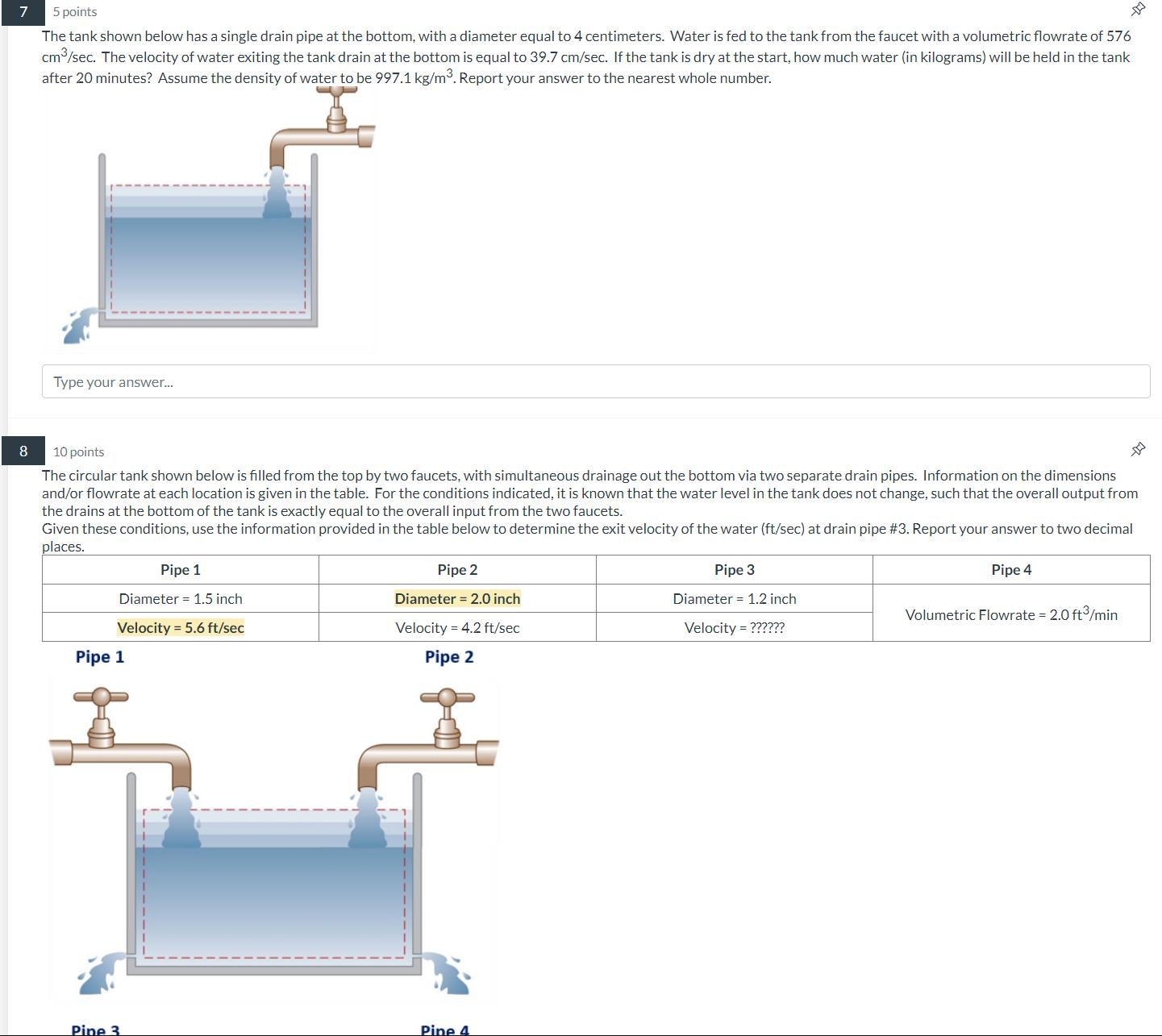 7

5 points

The tank shown below has a single drain pipe at the bottom, with a diameter equal to 4 centimeters. Water is fed to the tank from the faucet with a volumetric flowrate of 576 $cm^3$/sec. The velocity of water exiting the tank drain at the bottom is equal to 39.7 cm/sec. If the tank is dry at the start, how much water (in kilograms) will be held in the tank after 20 minutes? Assume the density of water to be 997.1 $kg/m^3$. Report your answer to the nearest whole number.

Type your answer...

8

10 points

The circular tank shown below is filled from the top by two faucets, with simultaneous drainage out the bottom via two separate drain pipes. Information on the dimensions and/or flowrate at each location is given in the table. For the conditions indicated, it is known that the water level in the tank does not change, such that the overall output from the drains at the bottom of the tank is exactly equal to the overall input from the two faucets.
Given these conditions, use the information provided in the table below to determine the exit velocity of the water (ft/sec) at drain pipe #3. Report your answer to two decimal places.

| Pipe 1 | Pipe 2 | Pipe 3 | Pipe 4 |
|---|---|---|---|
| Diameter = 1.5 inch | Diameter = 2.0 inch | Diameter = 1.2 inch | Volumetric Flowrate = 2.0 $ft^3$/min |
| Velocity = 5.6 ft/sec | Velocity = 4.2 ft/sec | Velocity = ?????? | |

Pipe 1

Pipe 2

Pipe 3

Pipe 4